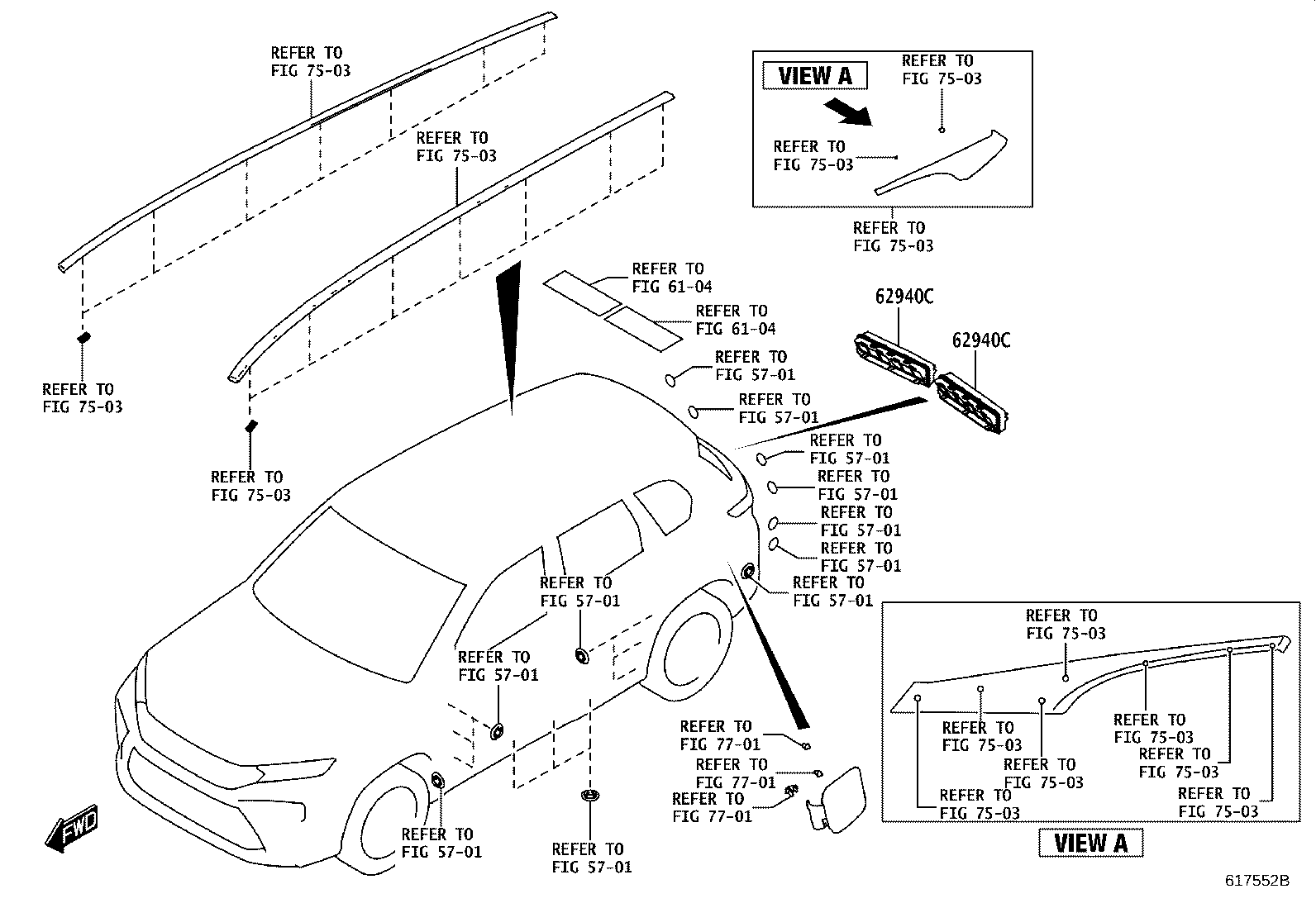 REFER TO
FIG 75-03

REFER TO
FIG 75-03

REFER TO
FIG 75-03

REFER TO
FIG 75-03

VIEW A

REFER TO
FIG 75-03

REFER TO
FIG 75-03

REFER TO
FIG 75-03

REFER TO
FIG 61-04

REFER TO
FIG 61-04

62940C

62940C

REFER TO
FIG 57-01

REFER TO
FIG 57-01

REFER TO
FIG 57-01

REFER TO
FIG 57-01

REFER TO
FIG 57-01

REFER TO
FIG 57-01

REFER TO
FIG 57-01

REFER TO
FIG 57-01

REFER TO
FIG 57-01

REFER TO
FIG 75-03

REFER TO
FIG 75-03

REFER TO
FIG 75-03

REFER TO
FIG 75-03

REFER TO
FIG 75-03

REFER TO
FIG 75-03

REFER TO
FIG 75-03

REFER TO
FIG 77-01

REFER TO
FIG 77-01

REFER TO
FIG 77-01

REFER TO
FIG 57-01

REFER TO
FIG 57-01

FWD

VIEW A

617552B