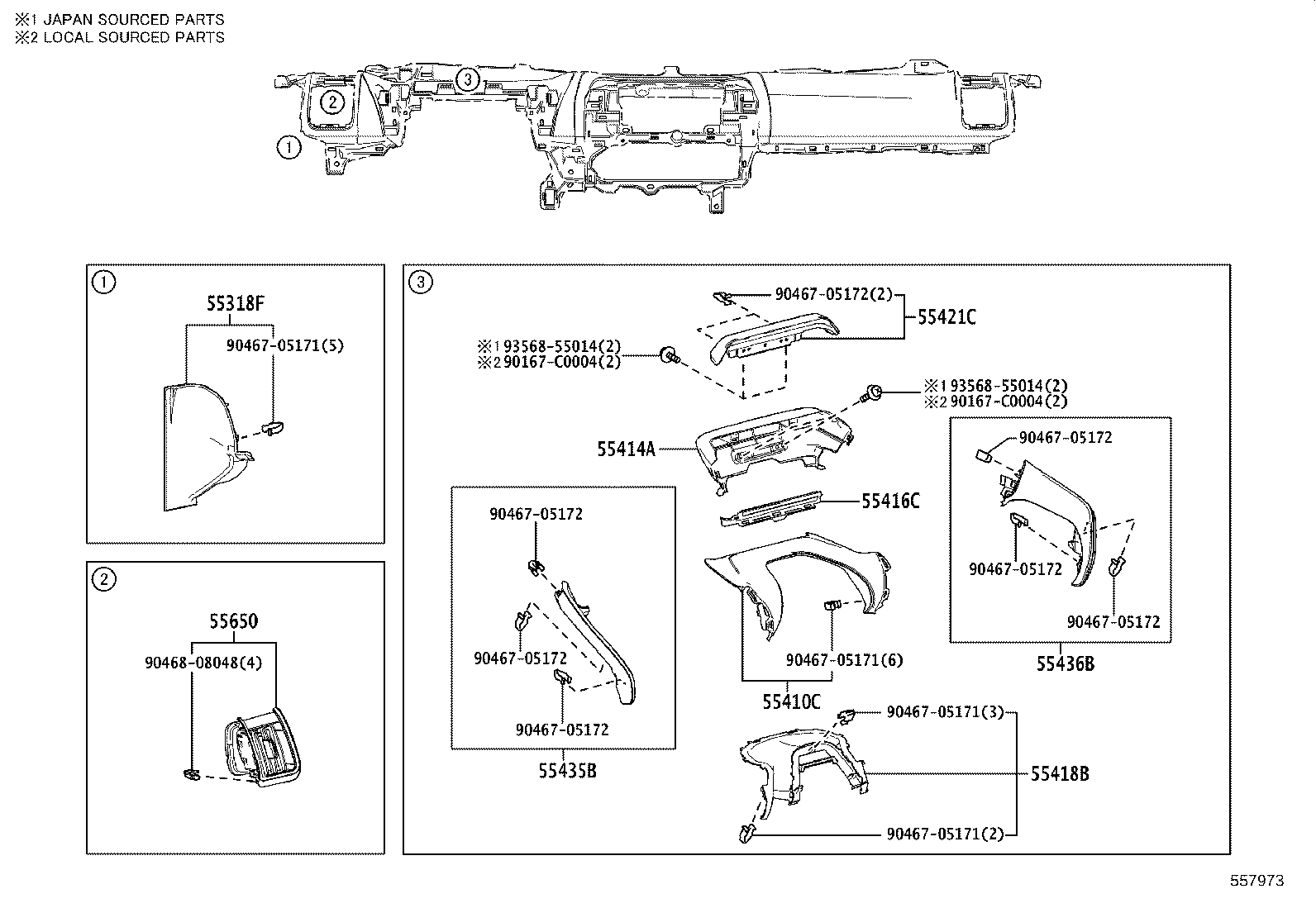 ※1 JAPAN SOURCED PARTS
※2 LOCAL SOURCED PARTS

3
2
1

1
55318F
90467-05171(5)

2
55650
90468-08048(4)

3
90467-05172(2)
55421C
※1 93568-55014(2)
※2 90167-C0004(2)
※1 93568-55014(2)
※2 90167-C0004(2)
55414A
55416C
90467-05172
90467-05172
90467-05172
55435B
90467-05171(6)
55410C
90467-05172
90467-05172
90467-05172
55436B
90467-05171(3)
55418B
90467-05171(2)

557973