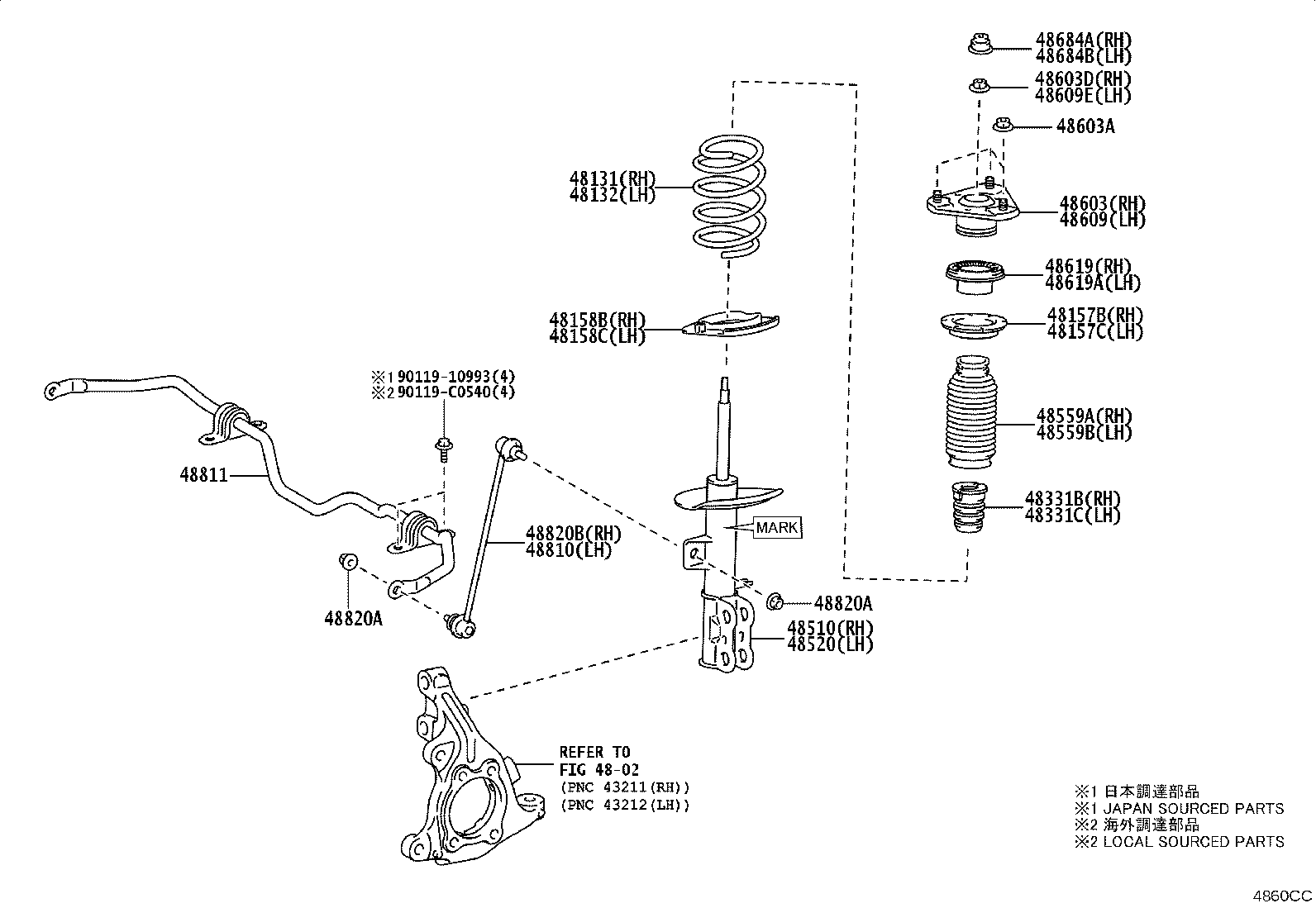 48684A(RH)
48684B(LH)

48603D(RH)
48609E(LH)

48603A

48131(RH)
48132(LH)

48603(RH)
48609(LH)

48619(RH)
48619A(LH)

48158B(RH)
48158C(LH)

48157B(RH)
48157C(LH)

※1 90119-10993(4)
※2 90119-C0540(4)

48559A(RH)
48559B(LH)

48811

48331B(RH)
48331C(LH)

MARK

48820B(RH)
48810(LH)

48820A

48820A

48510(RH)
48520(LH)

REFER TO
FIG 48-02
(PNC 43211(RH))
(PNC 43212(LH))

※1 日本調達部品
※1 JAPAN SOURCED PARTS
※2 海外調達部品
※2 LOCAL SOURCED PARTS

4860CC