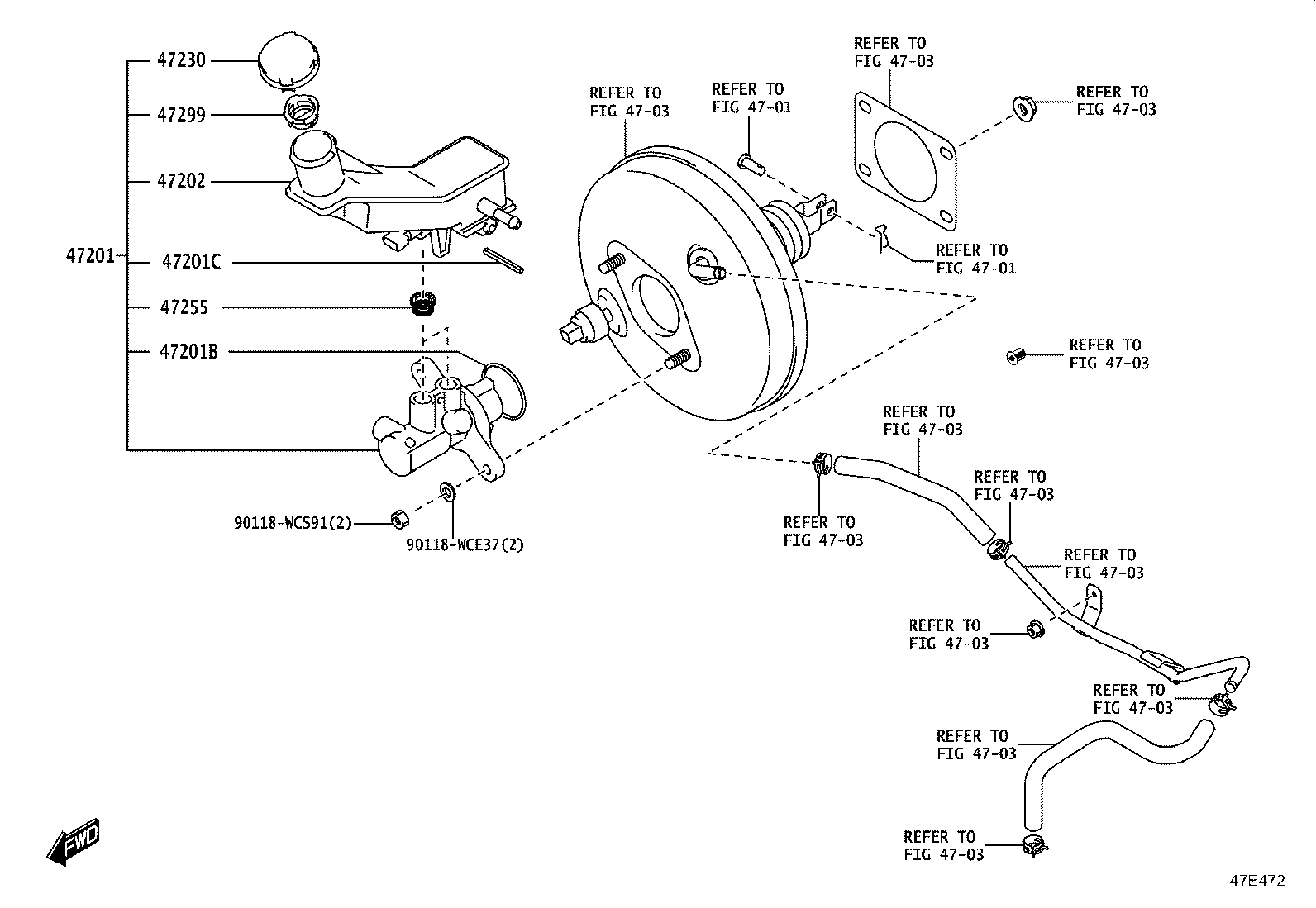 47230
47299
47202
47201
47201C
47255
47201B
90118-WCS91(2)
90118-WCE37(2)

REFER TO
FIG 47-03

REFER TO
FIG 47-01

REFER TO
FIG 47-03

REFER TO
FIG 47-03

REFER TO
FIG 47-01

REFER TO
FIG 47-03

REFER TO
FIG 47-03

REFER TO
FIG 47-03

REFER TO
FIG 47-03

REFER TO
FIG 47-03

REFER TO
FIG 47-03

REFER TO
FIG 47-03

REFER TO
FIG 47-03

REFER TO
FIG 47-03

FWD

47E472