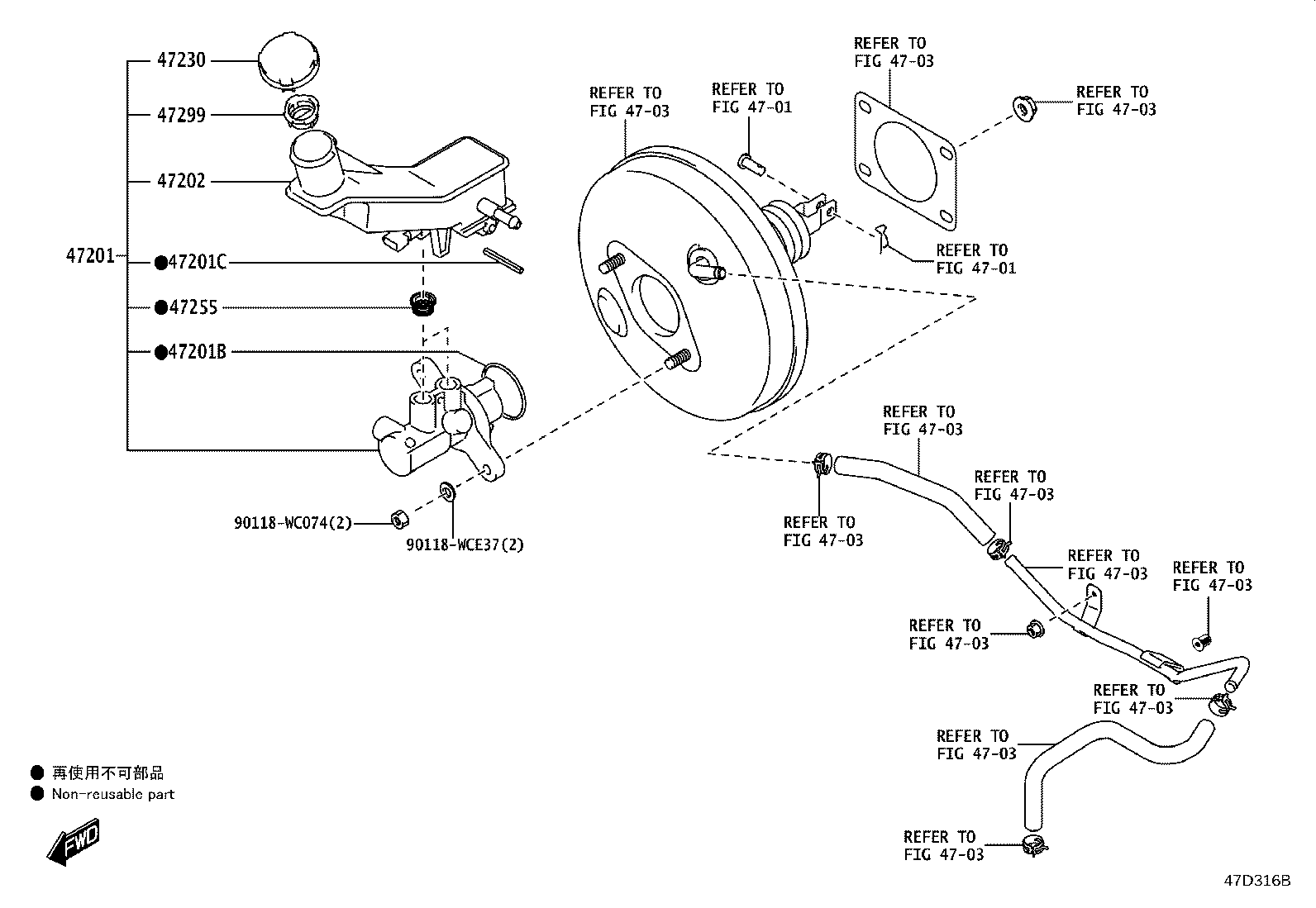 47230

47299

47202

47201

●47201C

●47255

●47201B

90118-WC074(2)

90118-WCE37(2)

REFER TO
FIG 47-03

REFER TO
FIG 47-01

REFER TO
FIG 47-03

REFER TO
FIG 47-03

REFER TO
FIG 47-01

REFER TO
FIG 47-03

REFER TO
FIG 47-03

REFER TO
FIG 47-03

REFER TO
FIG 47-03

REFER TO
FIG 47-03

REFER TO
FIG 47-03

REFER TO
FIG 47-03

REFER TO
FIG 47-03

REFER TO
FIG 47-03

● 再使用不可部品
● Non-reusable part

FWD

47D316B