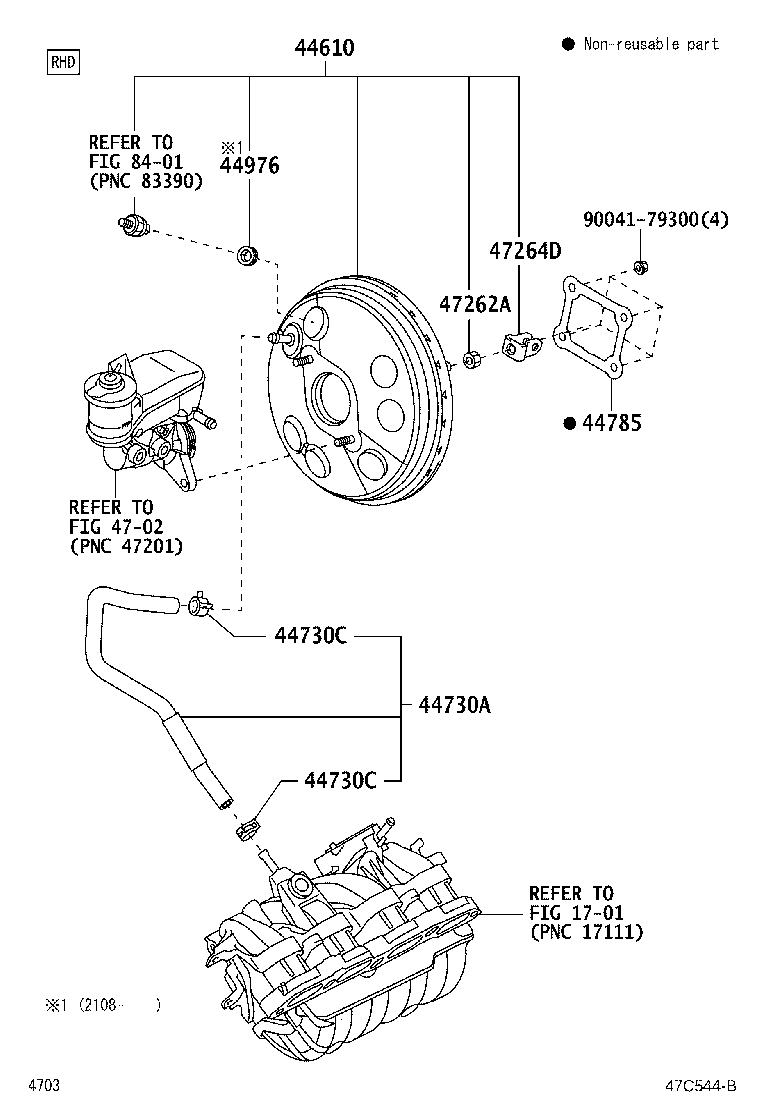 RHD

44610

● Non-reusable part

REFER TO
FIG 84-01
(PNC 83390)

※1
44976

90041-79300(4)

47264D

47262A

● 44785

REFER TO
FIG 47-02
(PNC 47201)

44730C

44730A

44730C

REFER TO
FIG 17-01
(PNC 17111)

※1 (2108- )

4703

47C544-B