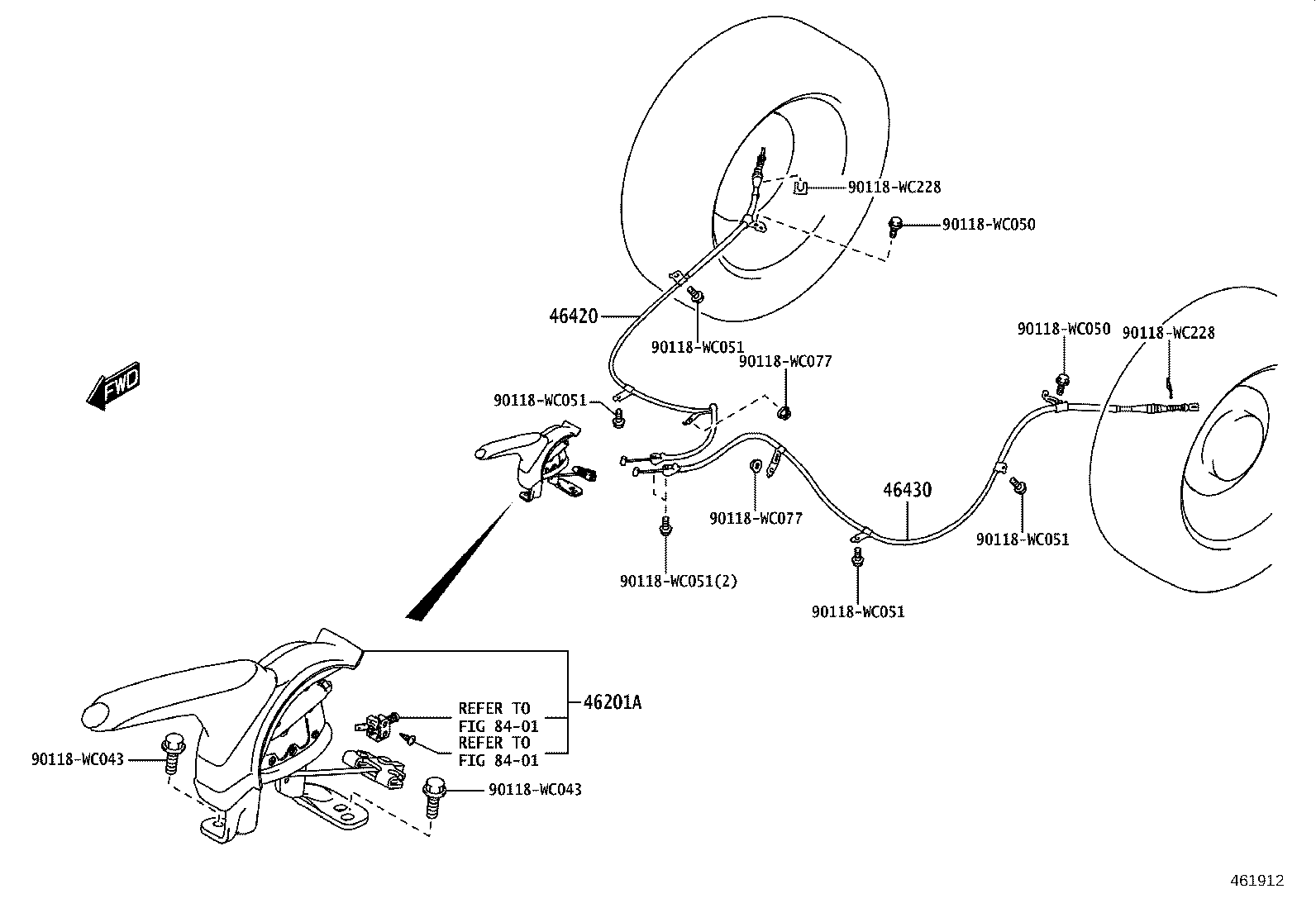 90118-WC228
90118-WC050
46420
90118-WC051
90118-WC077
90118-WC050
90118-WC228
FWD
90118-WC051
46430
90118-WC077
90118-WC051
90118-WC051(2)
90118-WC051
46201A
REFER TO
FIG 84-01
REFER TO
FIG 84-01
90118-WC043
90118-WC043
461912