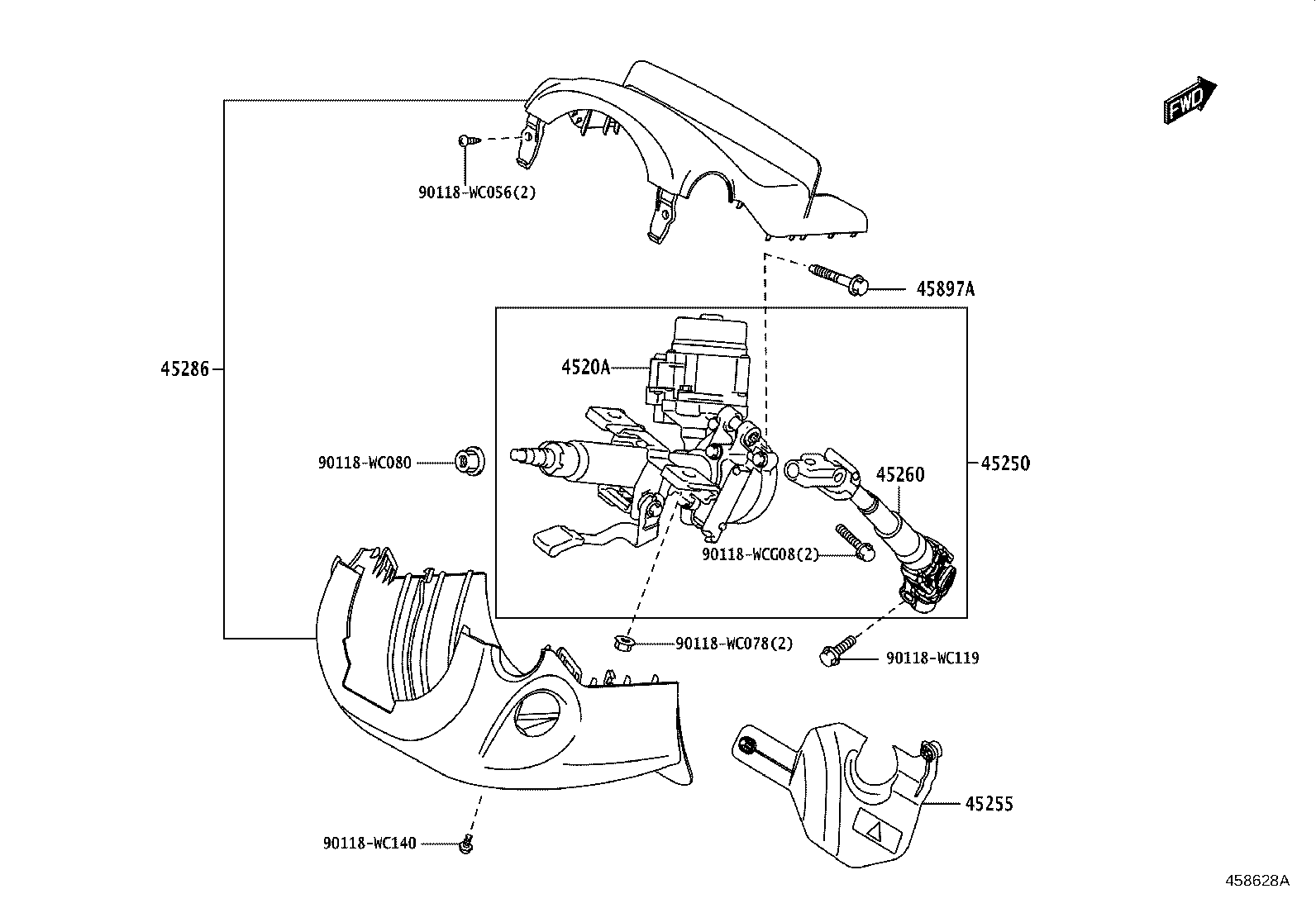 FWD

90118-WC056(2)

45897A

45286

4520A

90118-WC080

45250

45260

90118-WCG08(2)

90118-WC078(2)

90118-WC119

45255

90118-WC140

458628A