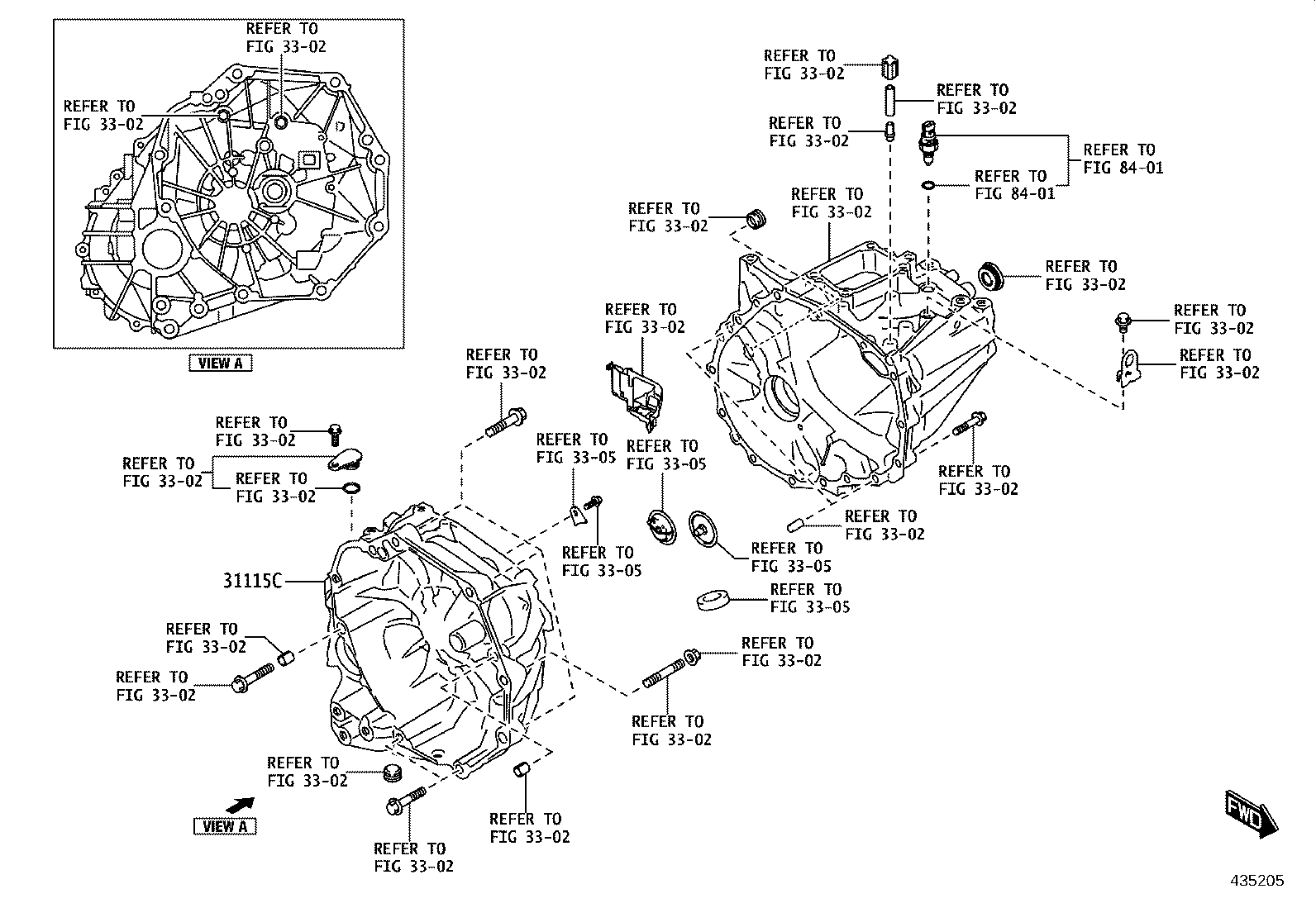 REFER TO
FIG 33-02

REFER TO
FIG 33-02

VIEW A

REFER TO
FIG 33-02

REFER TO
FIG 33-02

REFER TO
FIG 33-02

REFER TO
FIG 84-01

REFER TO
FIG 84-01

REFER TO
FIG 33-02

REFER TO
FIG 33-02

REFER TO
FIG 33-02

REFER TO
FIG 33-02

REFER TO
FIG 33-02

REFER TO
FIG 33-02

REFER TO
FIG 33-02

REFER TO
FIG 33-02

REFER TO
FIG 33-02

REFER TO
FIG 33-02

REFER TO
FIG 33-05

REFER TO
FIG 33-05

REFER TO
FIG 33-02

REFER TO
FIG 33-02

REFER TO
FIG 33-05

REFER TO
FIG 33-05

REFER TO
FIG 33-05

31115C

REFER TO
FIG 33-02

REFER TO
FIG 33-02

REFER TO
FIG 33-02

REFER TO
FIG 33-02

REFER TO
FIG 33-02

VIEW A

REFER TO
FIG 33-02

REFER TO
FIG 33-02

FWD

435205