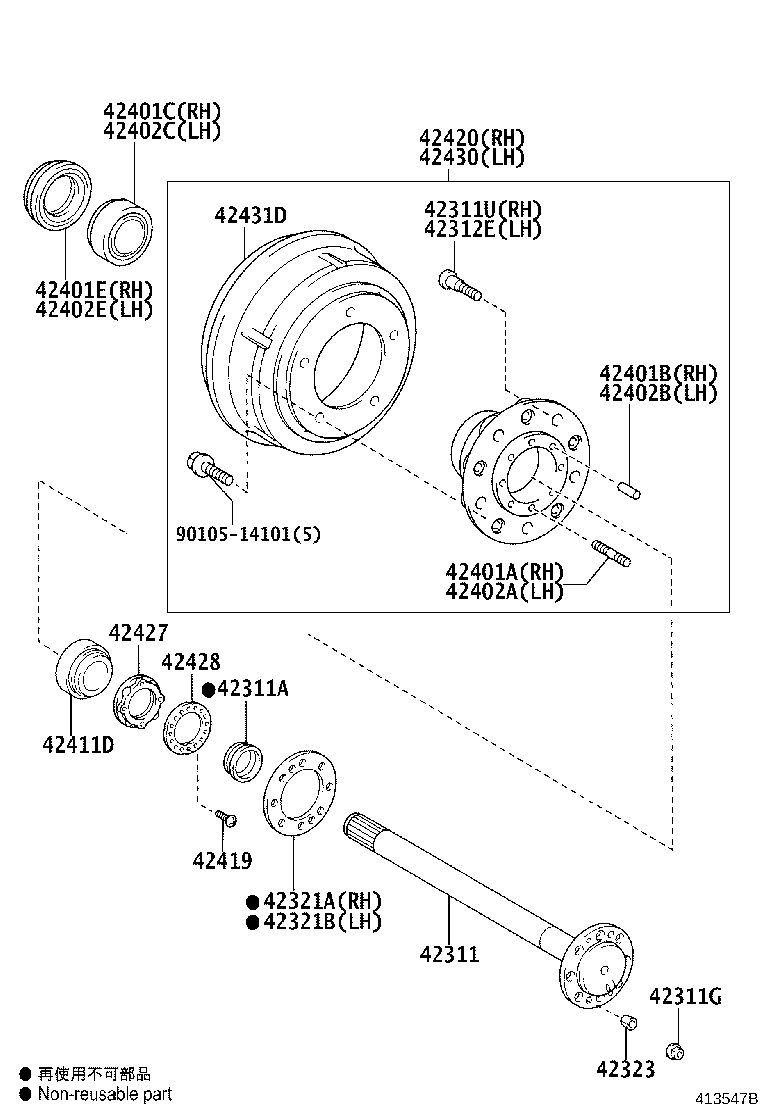 42401C(RH)
42402C(LH)

42420(RH)
42430(LH)

42431D

42311U(RH)
42312E(LH)

42401E(RH)
42402E(LH)

42401B(RH)
42402B(LH)

90105-14101(5)

42401A(RH)
42402A(LH)

42427

42428

●42311A

42411D

42419

●42321A(RH)
●42321B(LH)

42311

42311G

42323

● 再使用不可部品
● Non-reusable part

413547B