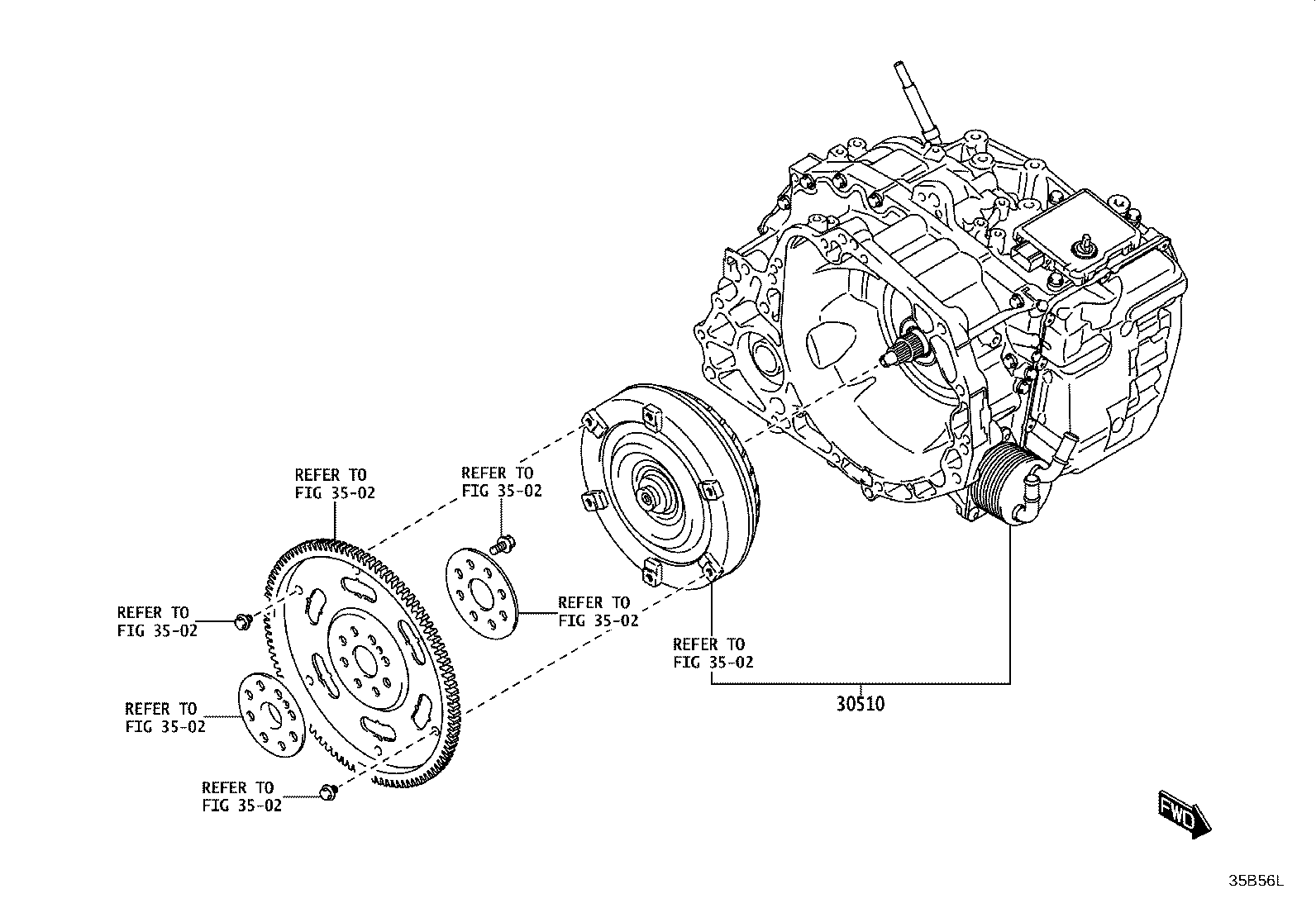 REFER TO
FIG 35-02

REFER TO
FIG 35-02

REFER TO
FIG 35-02

REFER TO
FIG 35-02

REFER TO
FIG 35-02

REFER TO
FIG 35-02

REFER TO
FIG 35-02

30510

FWD

35B56L