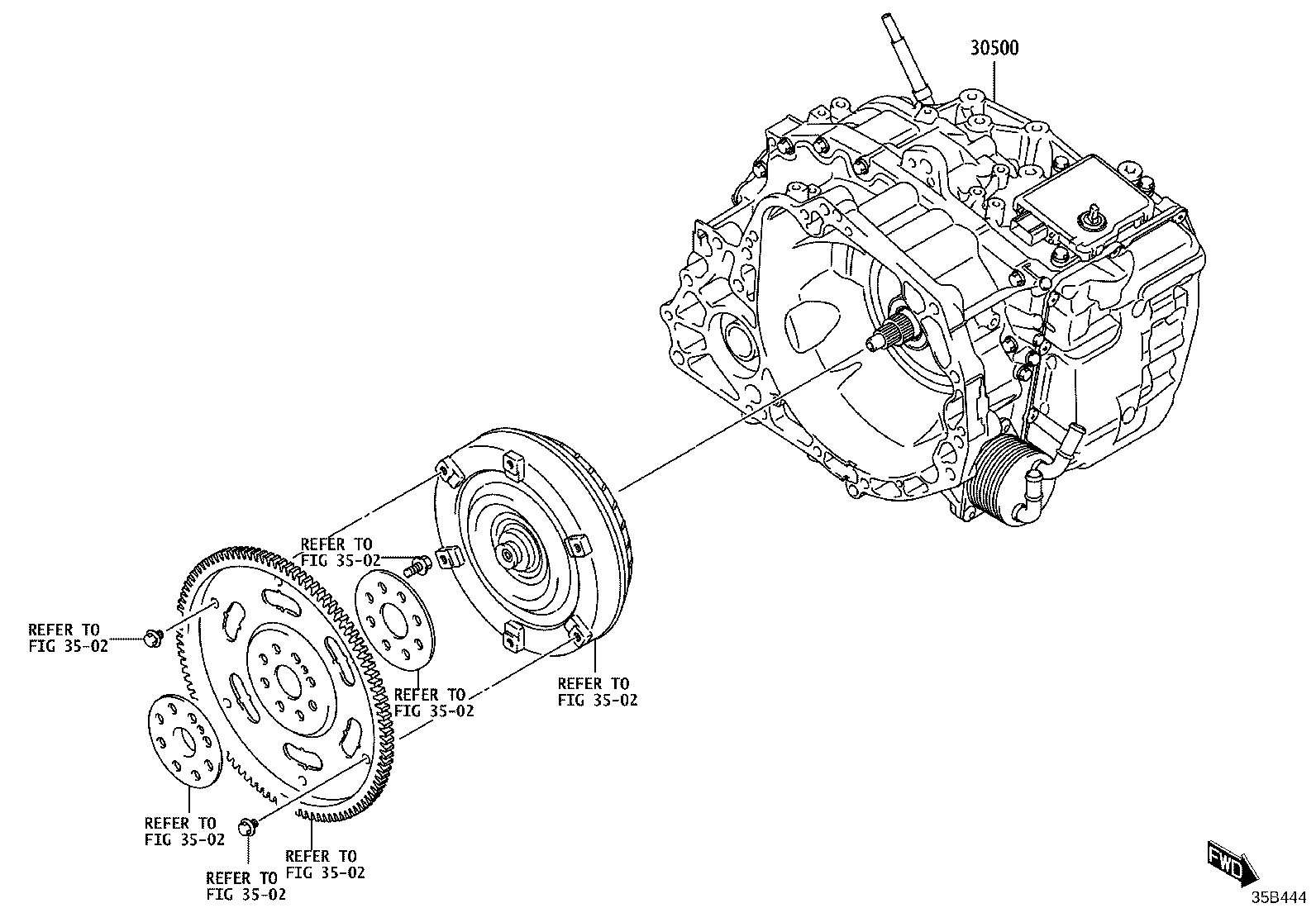 30500

REFER TO
FIG 35-02

REFER TO
FIG 35-02

REFER TO
FIG 35-02

REFER TO
FIG 35-02

REFER TO
FIG 35-02

REFER TO
FIG 35-02

REFER TO
FIG 35-02

FWD

35B444