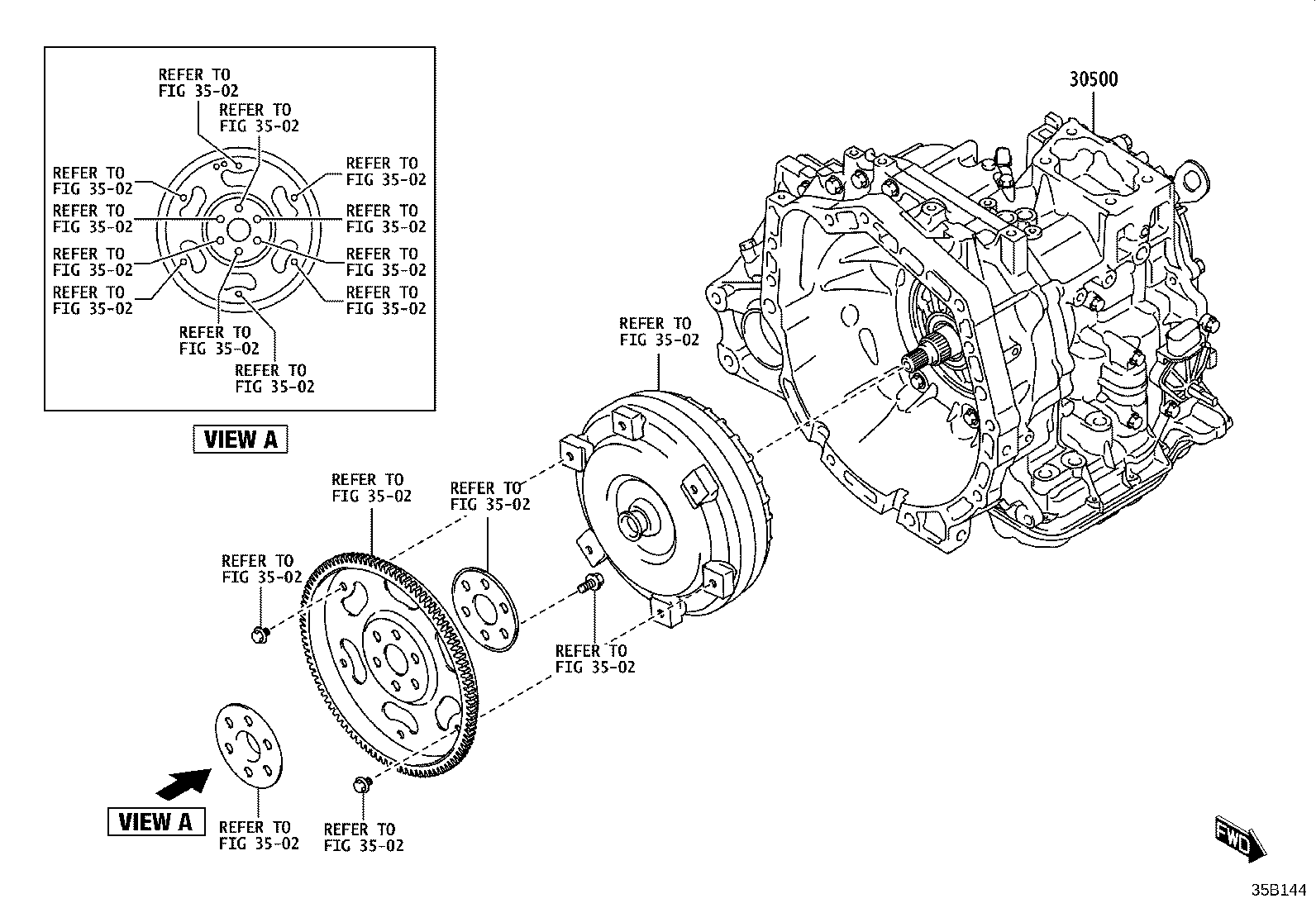 REFER TO
FIG 35-02

REFER TO
FIG 35-02

REFER TO
FIG 35-02

REFER TO
FIG 35-02

REFER TO
FIG 35-02

REFER TO
FIG 35-02

REFER TO
FIG 35-02

REFER TO
FIG 35-02

REFER TO
FIG 35-02

REFER TO
FIG 35-02

REFER TO
FIG 35-02

REFER TO
FIG 35-02

VIEW A

30500

REFER TO
FIG 35-02

REFER TO
FIG 35-02

REFER TO
FIG 35-02

REFER TO
FIG 35-02

REFER TO
FIG 35-02

VIEW A

REFER TO
FIG 35-02

REFER TO
FIG 35-02

FWD

35B144