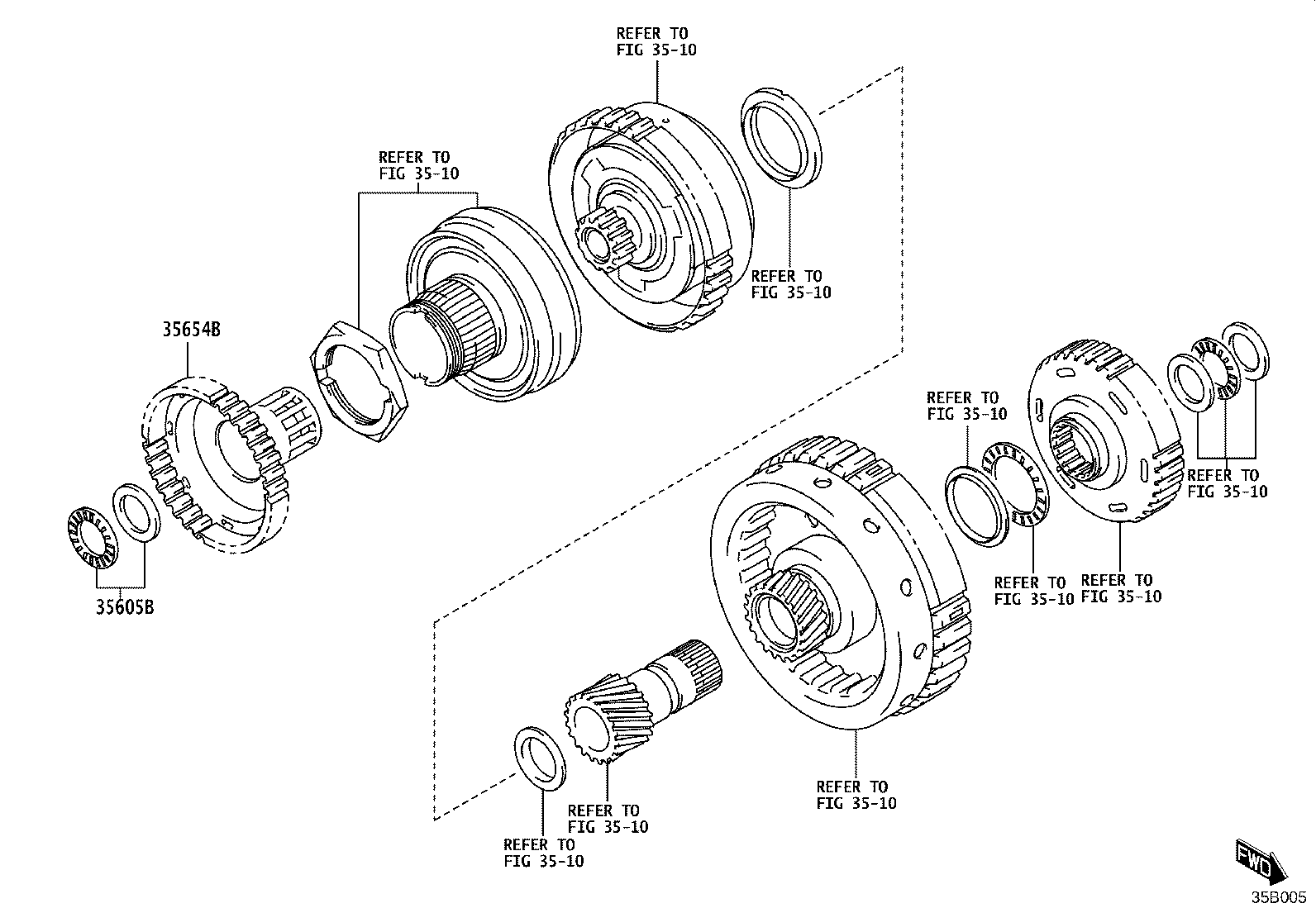 REFER TO
FIG 35-10

REFER TO
FIG 35-10

REFER TO
FIG 35-10

35654B

35605B

REFER TO
FIG 35-10

REFER TO
FIG 35-10

REFER TO
FIG 35-10

REFER TO
FIG 35-10

REFER TO
FIG 35-10

REFER TO
FIG 35-10

REFER TO
FIG 35-10

FWD

35B005