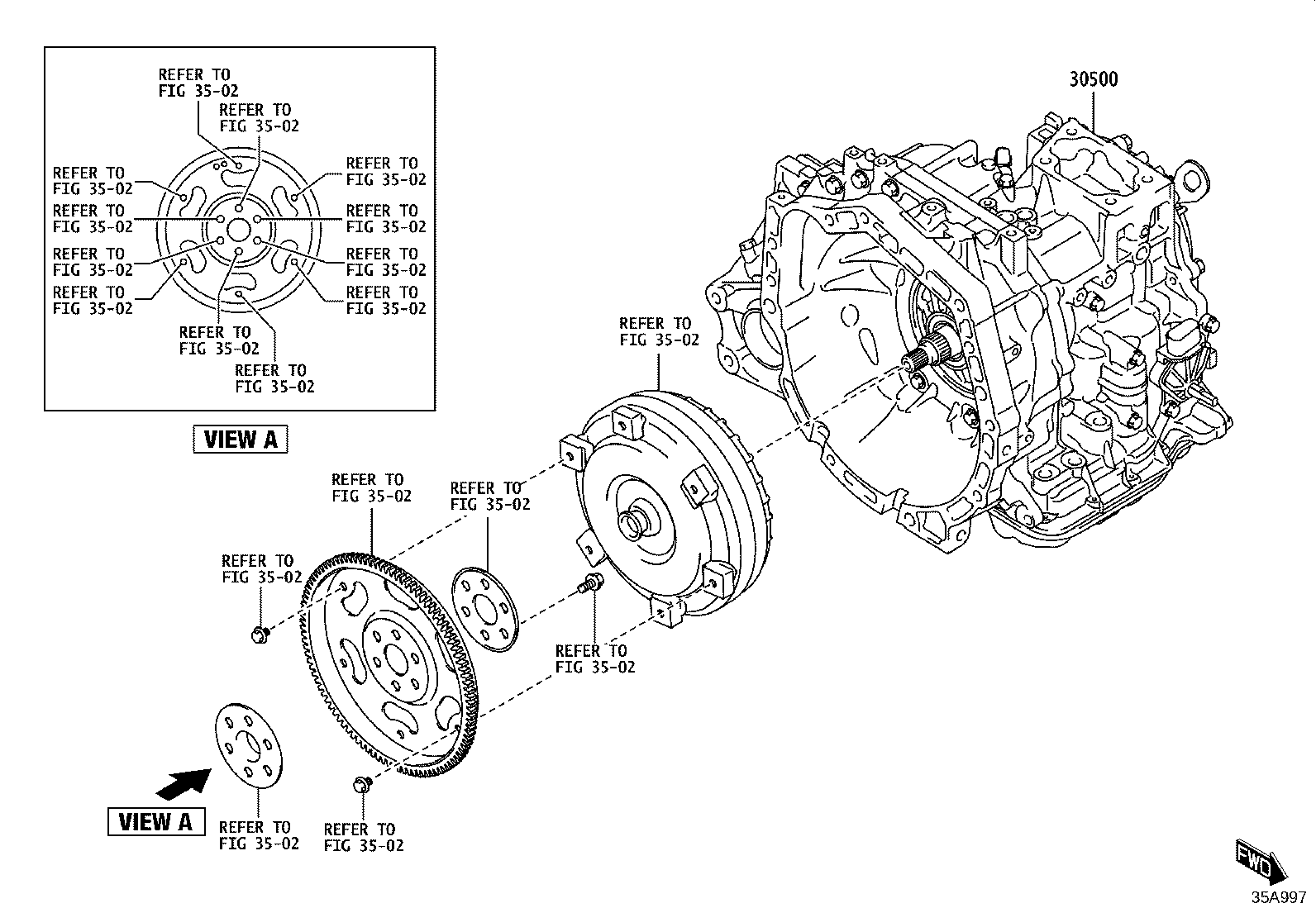 REFER TO
FIG 35-02

REFER TO
FIG 35-02

REFER TO
FIG 35-02

REFER TO
FIG 35-02

REFER TO
FIG 35-02

REFER TO
FIG 35-02

REFER TO
FIG 35-02

REFER TO
FIG 35-02

REFER TO
FIG 35-02

REFER TO
FIG 35-02

REFER TO
FIG 35-02

REFER TO
FIG 35-02

VIEW A

30500

REFER TO
FIG 35-02

REFER TO
FIG 35-02

REFER TO
FIG 35-02

REFER TO
FIG 35-02

REFER TO
FIG 35-02

VIEW A

REFER TO
FIG 35-02

REFER TO
FIG 35-02

FWD

35A997