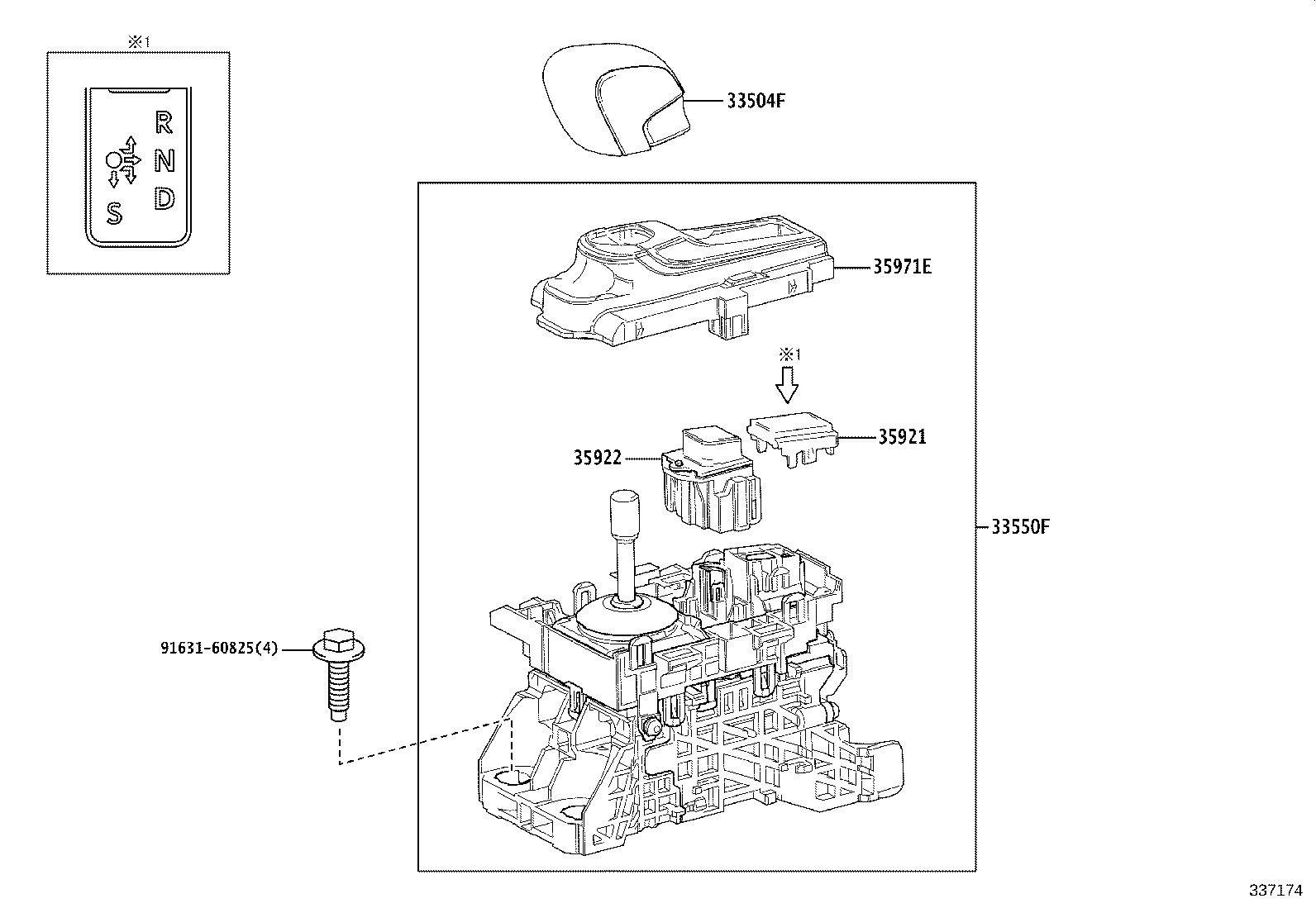 ※1

R
N
D
S

33504F

35971E

※1

35921

35922

33550F

91631-60825(4)

337174