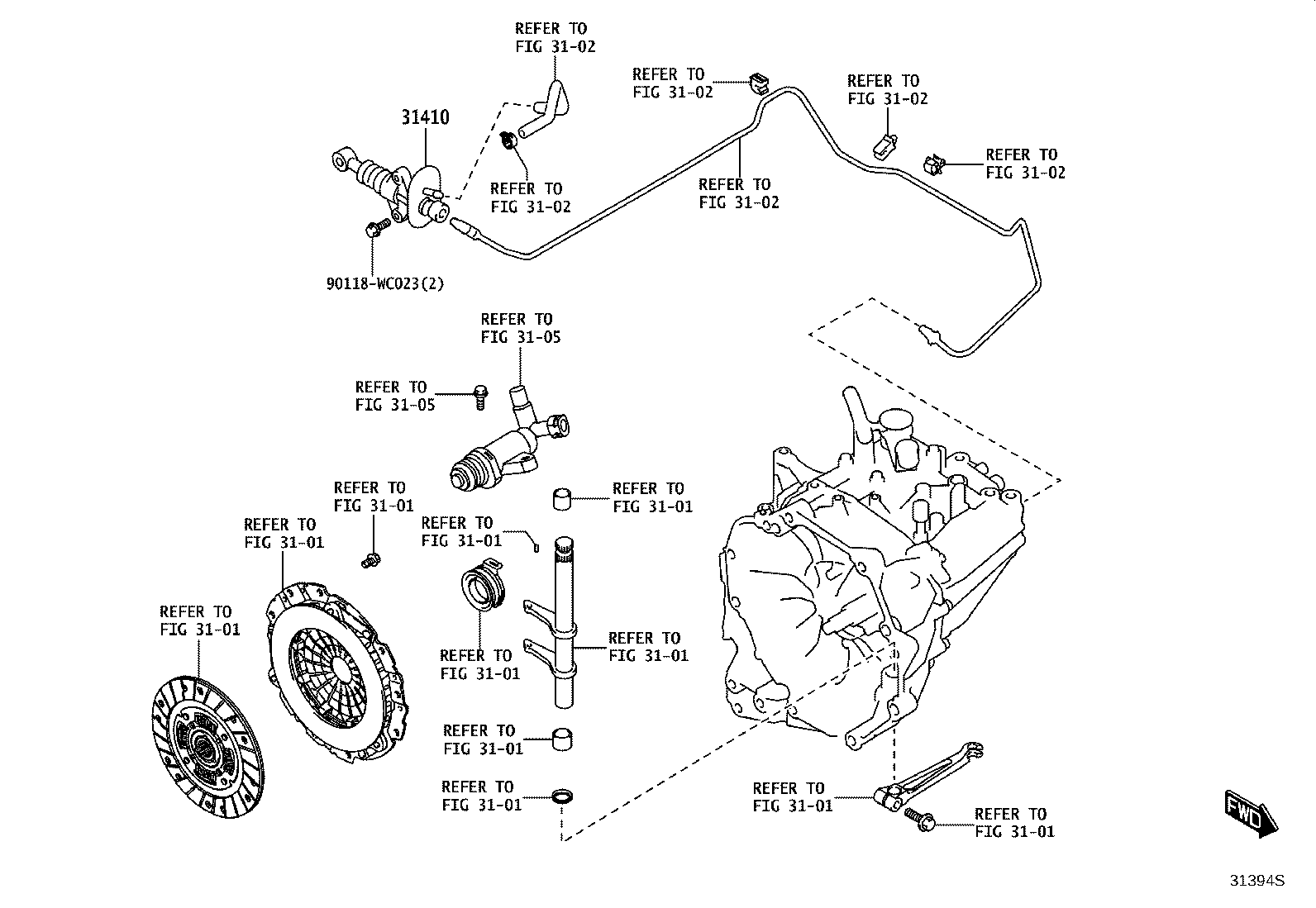 REFER TO
FIG 31-02

REFER TO
FIG 31-02

REFER TO
FIG 31-02

31410

REFER TO
FIG 31-02

REFER TO
FIG 31-02

REFER TO
FIG 31-02

90118-WC023(2)

REFER TO
FIG 31-05

REFER TO
FIG 31-05

REFER TO
FIG 31-01

REFER TO
FIG 31-01

REFER TO
FIG 31-01

REFER TO
FIG 31-01

REFER TO
FIG 31-01

REFER TO
FIG 31-01

REFER TO
FIG 31-01

REFER TO
FIG 31-01

REFER TO
FIG 31-01

REFER TO
FIG 31-01

REFER TO
FIG 31-01

FWD

31394S