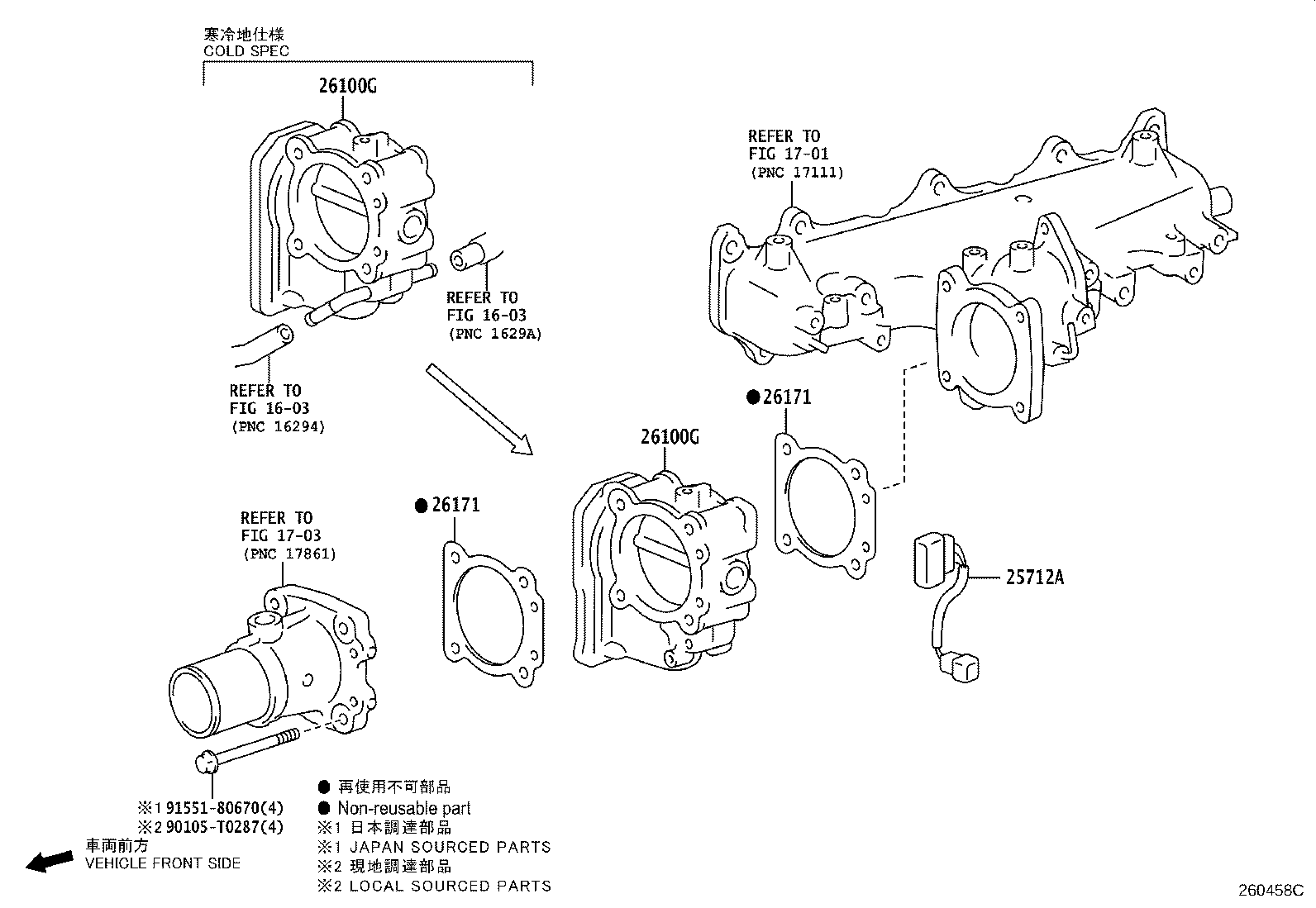 寒冷地仕様
COLD SPEC

26100G

REFER TO
FIG 17-01
(PNC 17111)

REFER TO
FIG 16-03
(PNC 1629A)

REFER TO
FIG 16-03
(PNC 16294)

●26171

26100G

●26171

REFER TO
FIG 17-03
(PNC 17861)

25712A

※1 91551-80670(4)
※2 90105-T0287(4)

● 再使用不可部品
● Non-reusable part
※1 日本調達部品
※1 JAPAN SOURCED PARTS
※2 現地調達部品
※2 LOCAL SOURCED PARTS

車両前方
VEHICLE FRONT SIDE

260458C