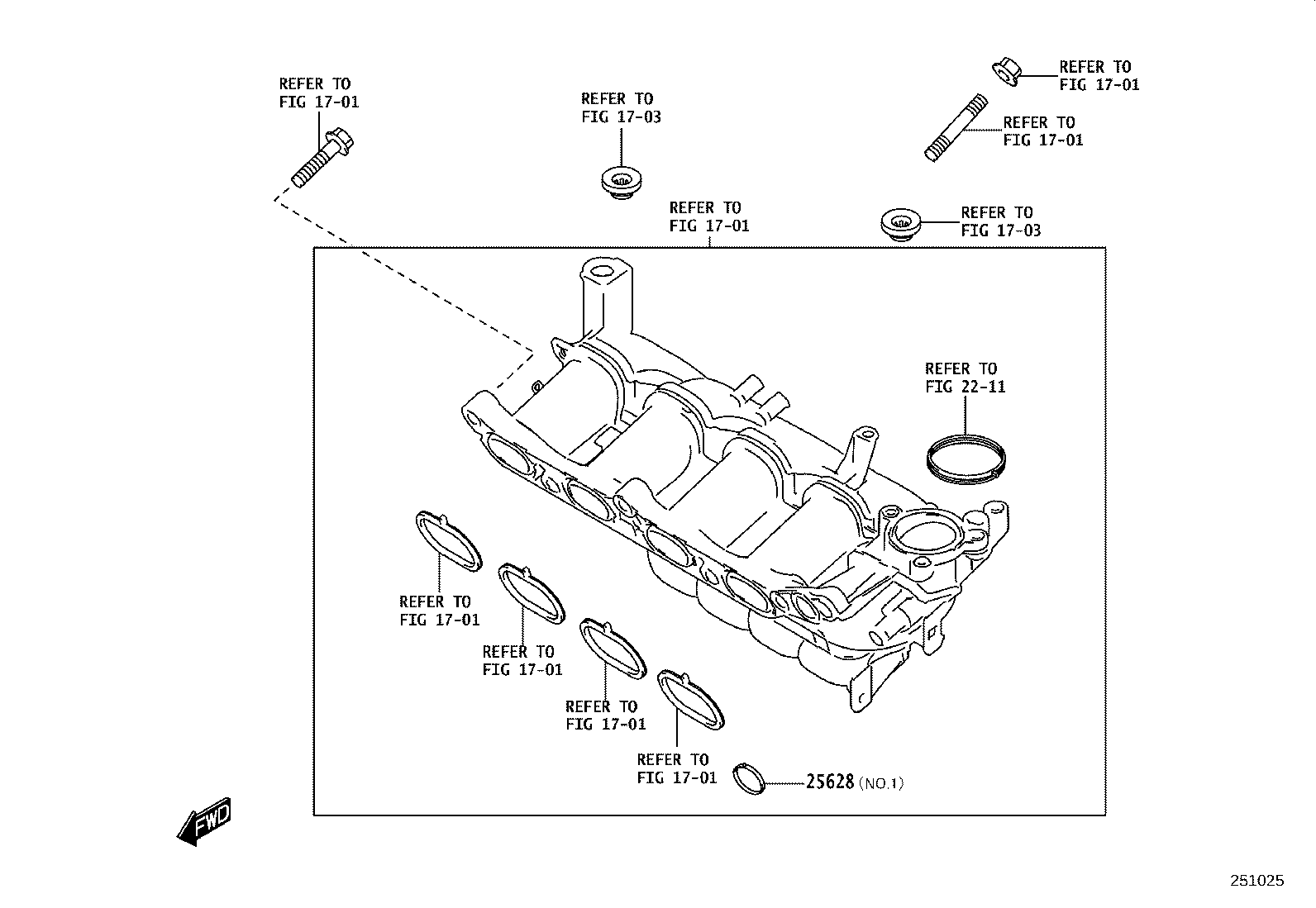 REFER TO
FIG 17-01

REFER TO
FIG 17-03

REFER TO
FIG 17-01

REFER TO
FIG 17-01

REFER TO
FIG 17-01

REFER TO
FIG 17-03

REFER TO
FIG 22-11

REFER TO
FIG 17-01

REFER TO
FIG 17-01

REFER TO
FIG 17-01

REFER TO
FIG 17-01

25628 (NO.1)

FWD

251025