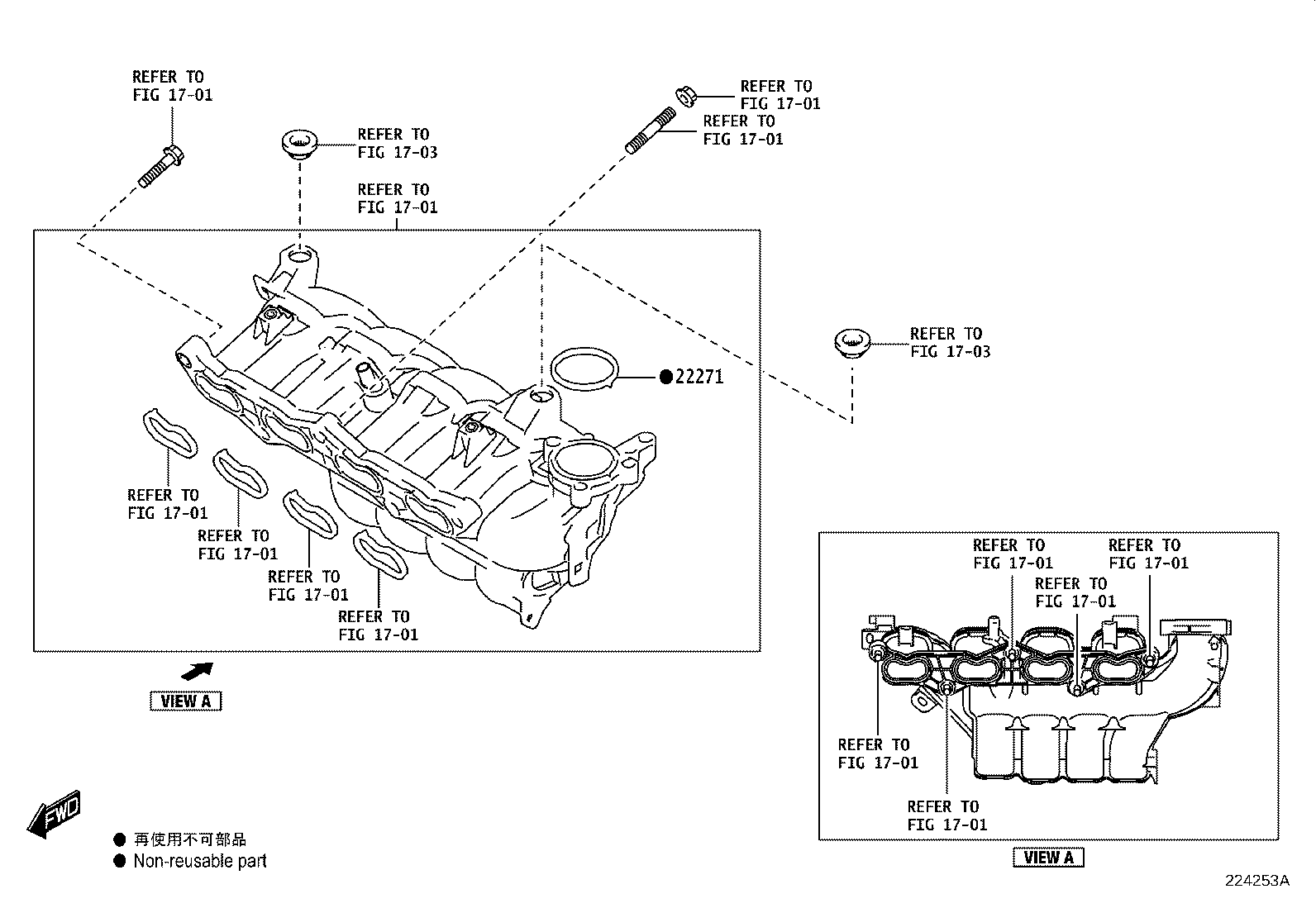 REFER TO
FIG 17-01

REFER TO
FIG 17-03

REFER TO
FIG 17-01

REFER TO
FIG 17-01

REFER TO
FIG 17-01

REFER TO
FIG 17-03

●22271

REFER TO
FIG 17-01

REFER TO
FIG 17-01

REFER TO
FIG 17-01

REFER TO
FIG 17-01

VIEW A

REFER TO
FIG 17-01

REFER TO
FIG 17-01

REFER TO
FIG 17-01

REFER TO
FIG 17-01

REFER TO
FIG 17-01

VIEW A

FWD

● 再使用不可部品
● Non-reusable part

224253A