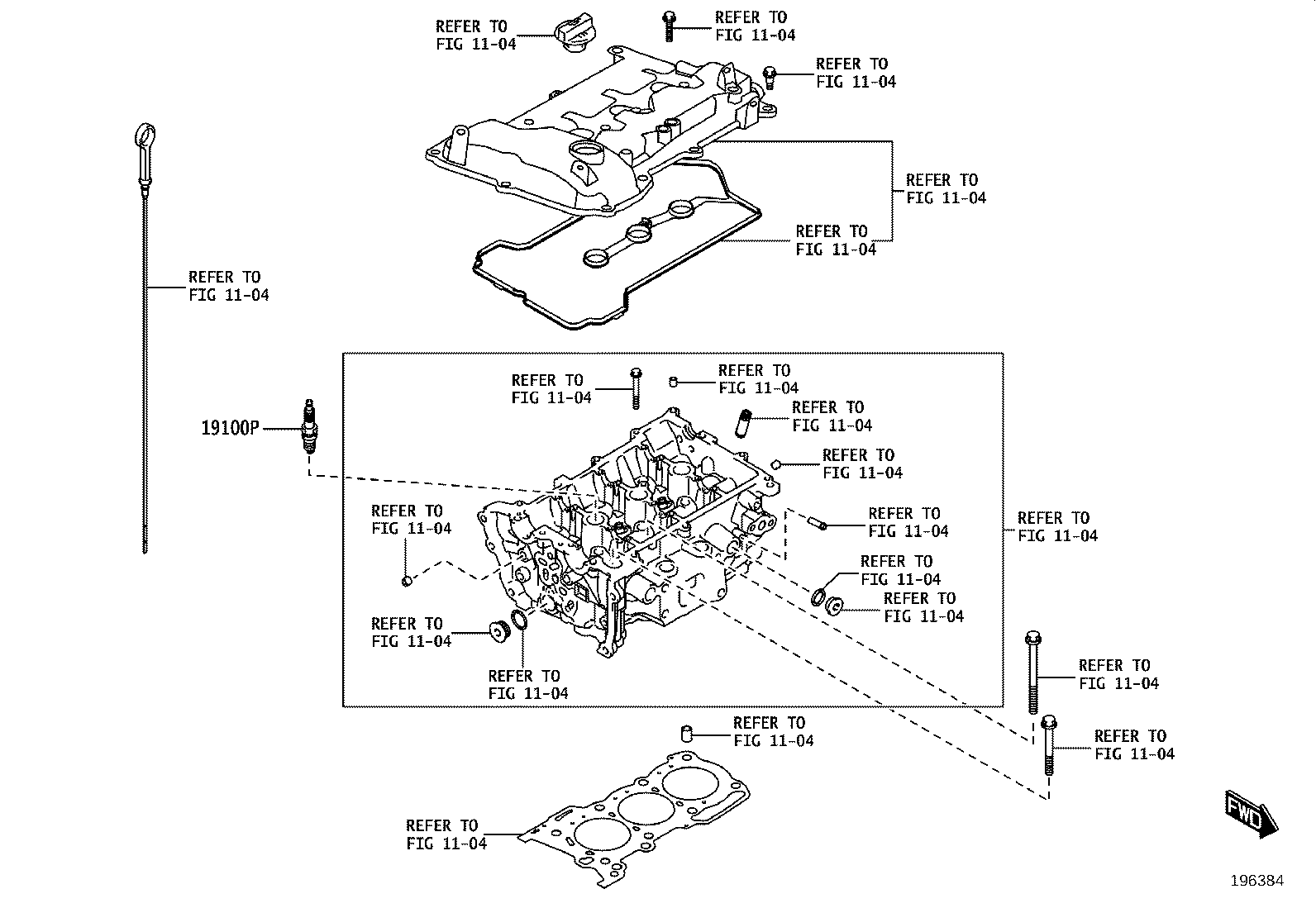 REFER TO
FIG 11-04

REFER TO
FIG 11-04

REFER TO
FIG 11-04

REFER TO
FIG 11-04

REFER TO
FIG 11-04

REFER TO
FIG 11-04

REFER TO
FIG 11-04

REFER TO
FIG 11-04

REFER TO
FIG 11-04

19100P

REFER TO
FIG 11-04

REFER TO
FIG 11-04

REFER TO
FIG 11-04

REFER TO
FIG 11-04

REFER TO
FIG 11-04

REFER TO
FIG 11-04

REFER TO
FIG 11-04

REFER TO
FIG 11-04

REFER TO
FIG 11-04

REFER TO
FIG 11-04

REFER TO
FIG 11-04

REFER TO
FIG 11-04

FWD

196384