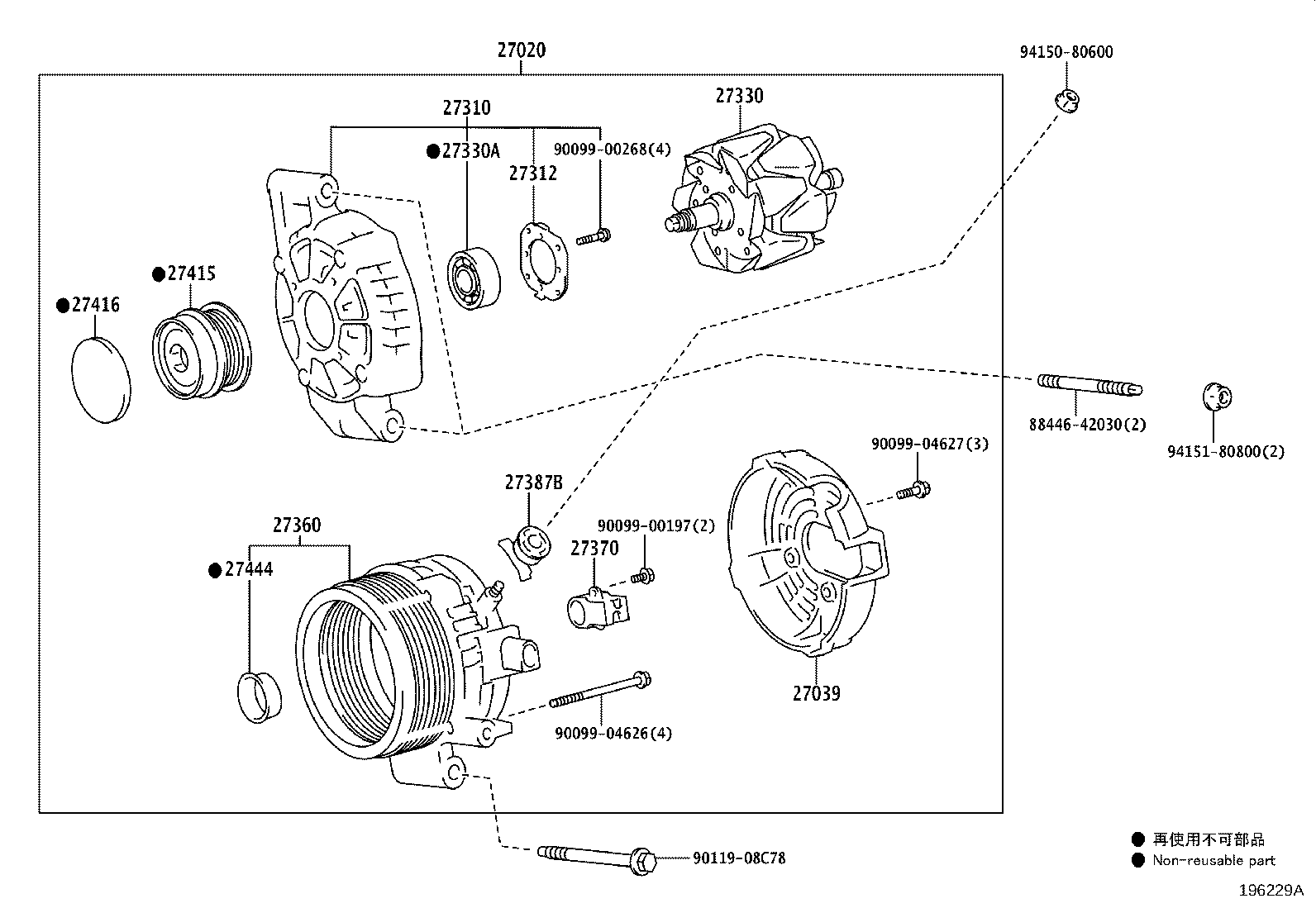 27020

94150-80600

27310

27330

●27330A

90099-00268(4)

27312

●27415

●27416

88446-42030(2)

94151-80800(2)

90099-04627(3)

27387B

27360

90099-00197(2)

27370

●27444

27039

90099-04626(4)

90119-08C78

● 再使用不可部品
● Non-reusable part

196229A