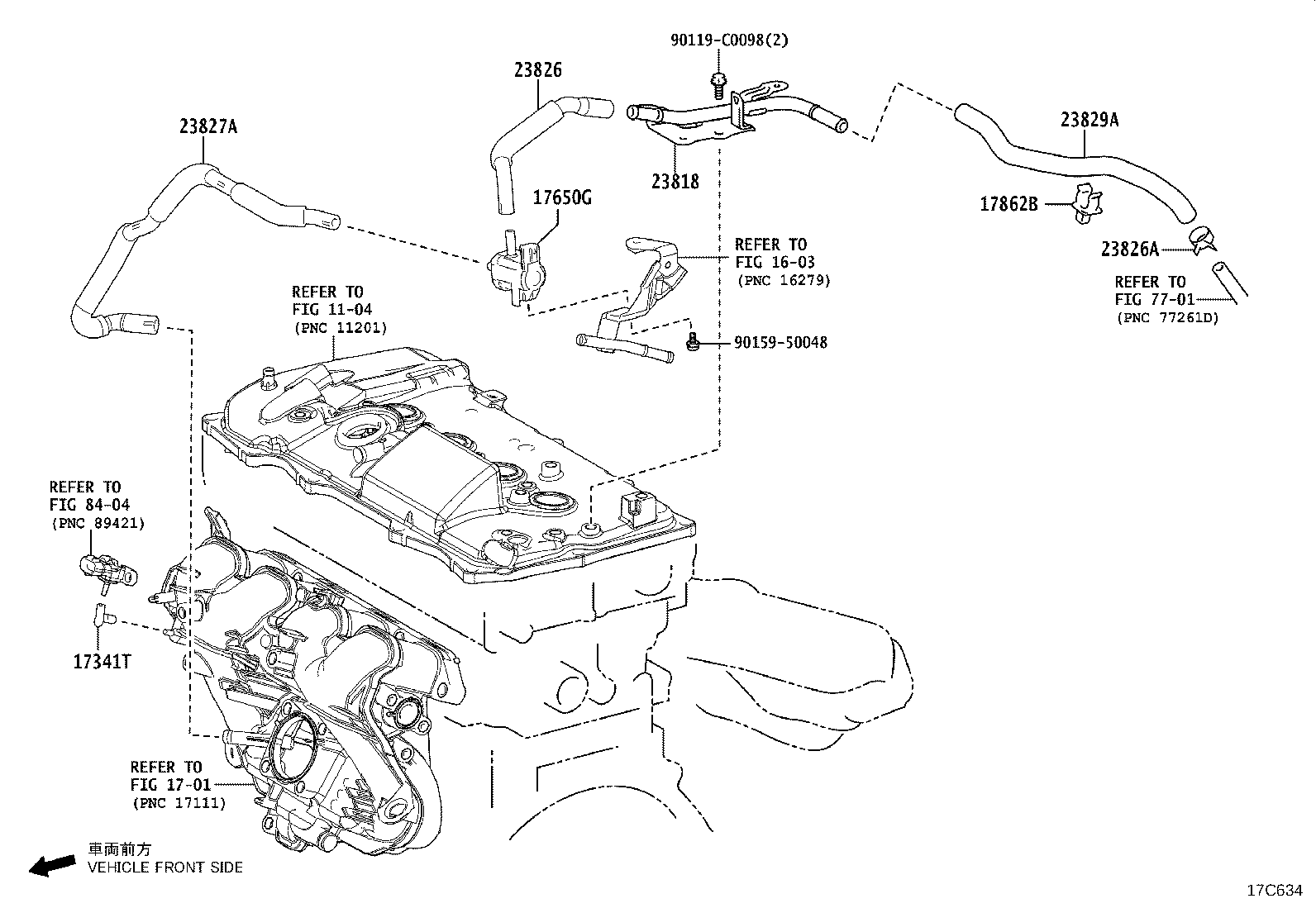 90119-C0098(2)

23826

23827A

23818

23829A

17650G

17862B

23826A

REFER TO
FIG 16-03
(PNC 16279)

REFER TO
FIG 77-01
(PNC 77261D)

REFER TO
FIG 11-04
(PNC 11201)

90159-50048

REFER TO
FIG 84-04
(PNC 89421)

17341T

REFER TO
FIG 17-01
(PNC 17111)

車両前方
VEHICLE FRONT SIDE

17C634