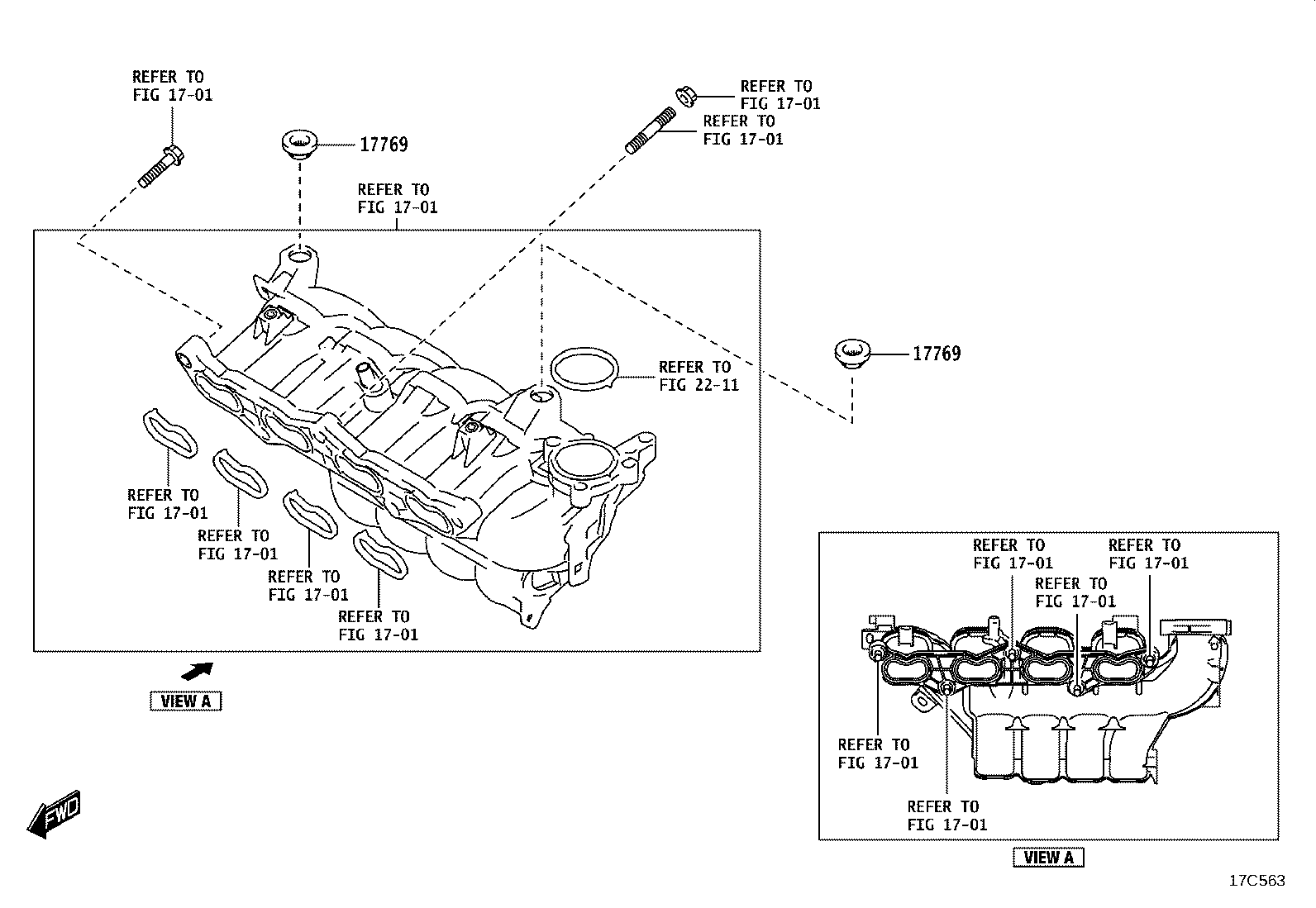 REFER TO
FIG 17-01

17769

REFER TO
FIG 17-01

REFER TO
FIG 17-01

REFER TO
FIG 17-01

REFER TO
FIG 22-11

17769

REFER TO
FIG 17-01

REFER TO
FIG 17-01

REFER TO
FIG 17-01

REFER TO
FIG 17-01

VIEW A

FWD

REFER TO
FIG 17-01

REFER TO
FIG 17-01

REFER TO
FIG 17-01

REFER TO
FIG 17-01

REFER TO
FIG 17-01

VIEW A

17C563