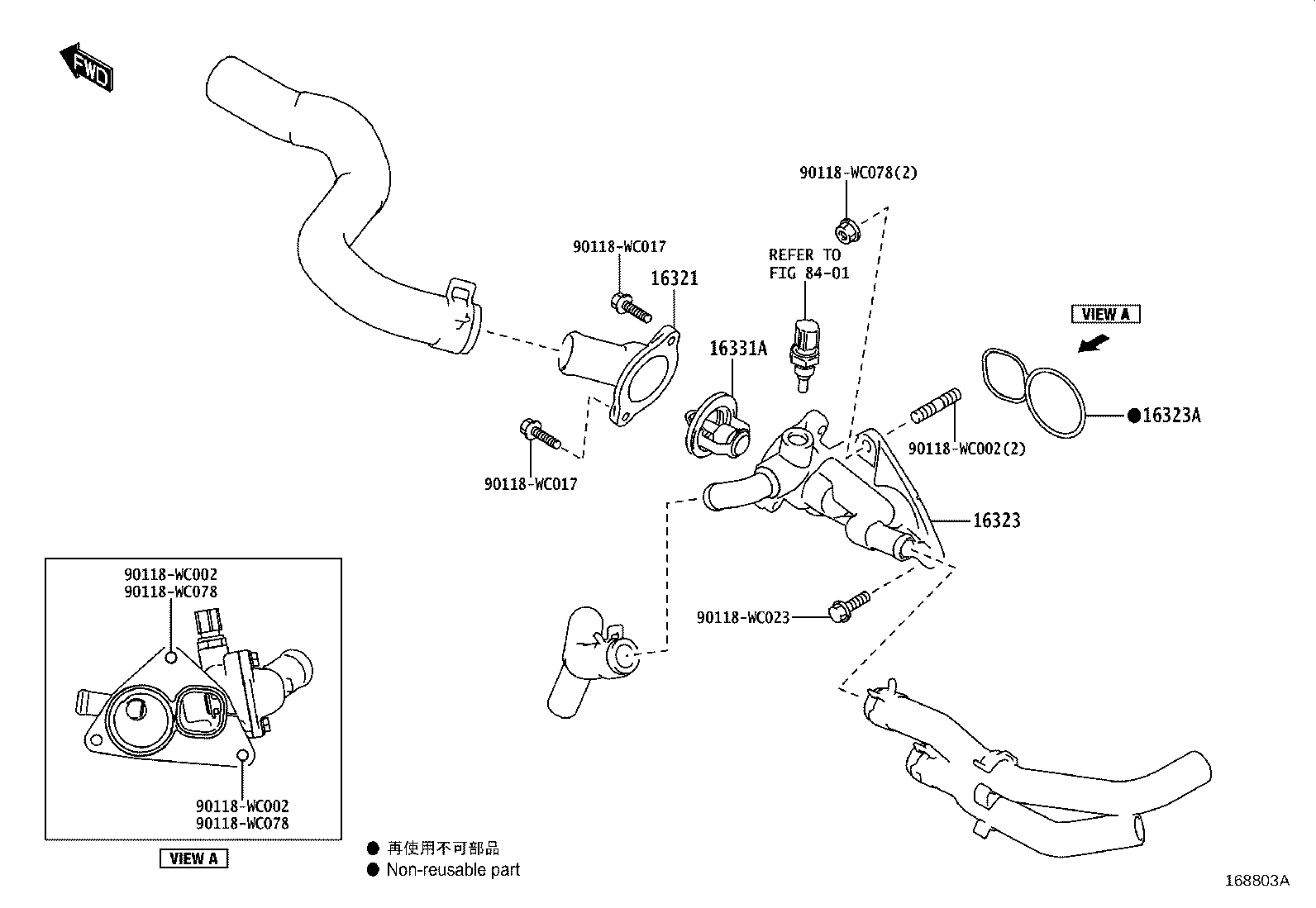 FWD

90118-WC078(2)

90118-WC017

16321

REFER TO
FIG 84-01

VIEW A

16331A

●16323A

90118-WC002(2)

90118-WC017

16323

90118-WC023

90118-WC002
90118-WC078

90118-WC002
90118-WC078

VIEW A

● 再使用不可部品
● Non-reusable part

168803A