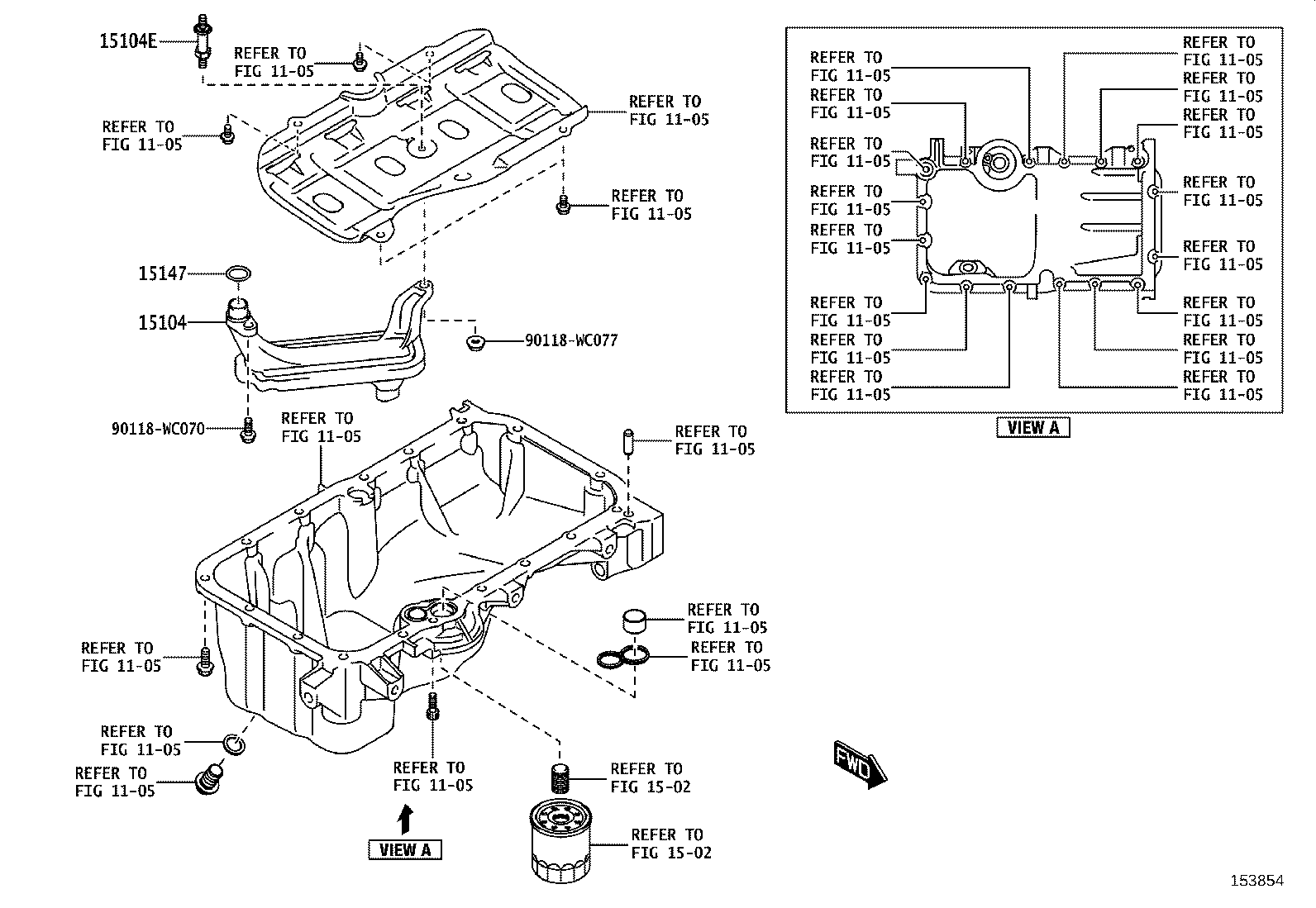 15104E
REFER TO FIG 11-05
REFER TO FIG 11-05
REFER TO FIG 11-05
REFER TO FIG 11-05
15147
15104
90118-WC077
90118-WC070
REFER TO FIG 11-05
REFER TO FIG 11-05
REFER TO FIG 11-05
REFER TO FIG 11-05
REFER TO FIG 11-05
REFER TO FIG 11-05
REFER TO FIG 11-05
REFER TO FIG 11-05
REFER TO FIG 15-02
REFER TO FIG 15-02
VIEW A

REFER TO FIG 11-05
REFER TO FIG 11-05
REFER TO FIG 11-05
REFER TO FIG 11-05
REFER TO FIG 11-05
REFER TO FIG 11-05
REFER TO FIG 11-05
REFER TO FIG 11-05
REFER TO FIG 11-05
REFER TO FIG 11-05
REFER TO FIG 11-05
REFER TO FIG 11-05
REFER TO FIG 11-05
REFER TO FIG 11-05
REFER TO FIG 11-05
REFER TO FIG 11-05
VIEW A
FWD
153854