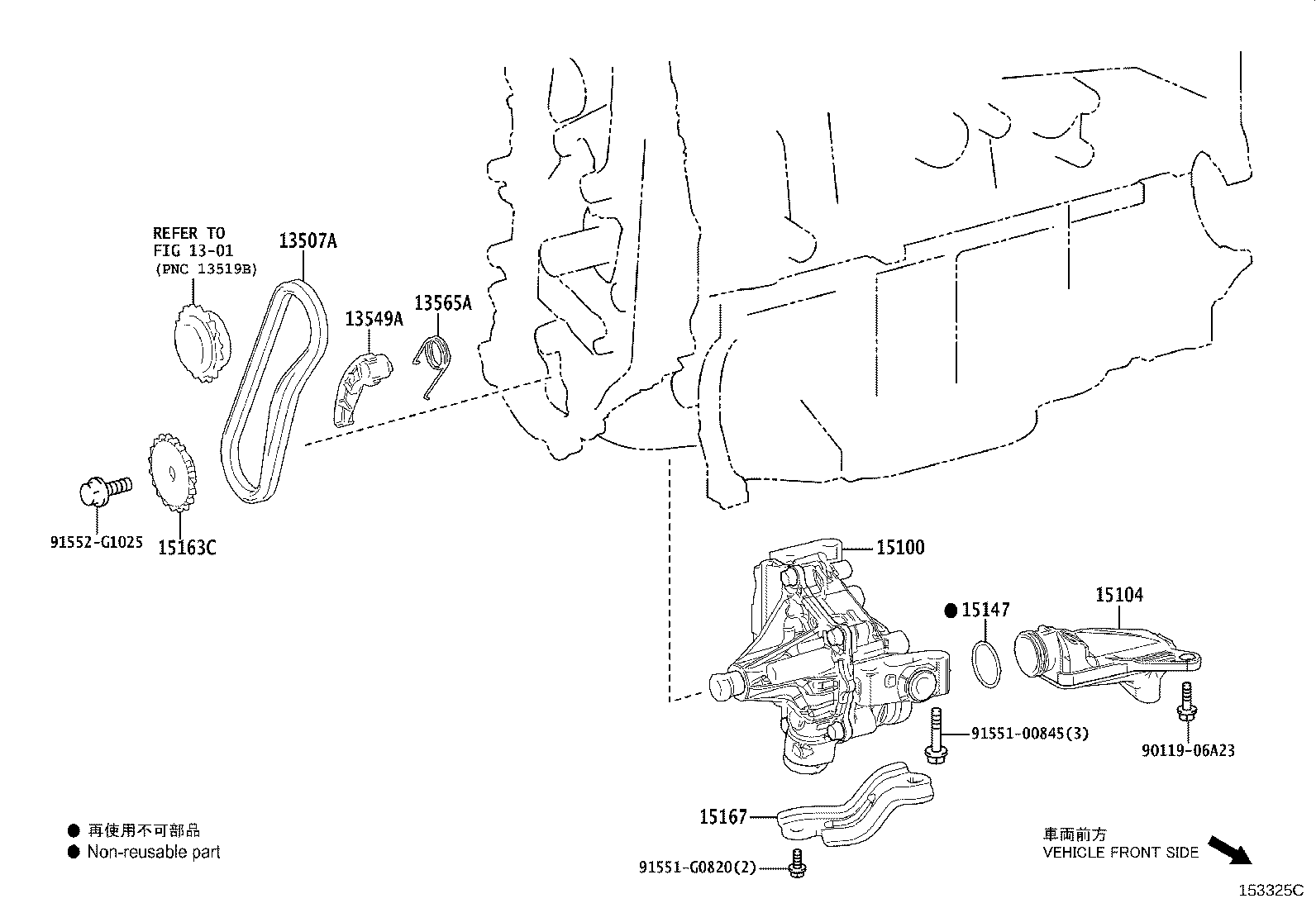 REFER TO
FIG 13-01
(PNC 13519B)

13507A

13549A

13565A

91552-G1025

15163C

15100

● 15147

15104

91551-00845(3)

90119-06A23

15167

91551-G0820(2)

● 再使用不可部品
● Non-reusable part

車両前方
VEHICLE FRONT SIDE

153325C