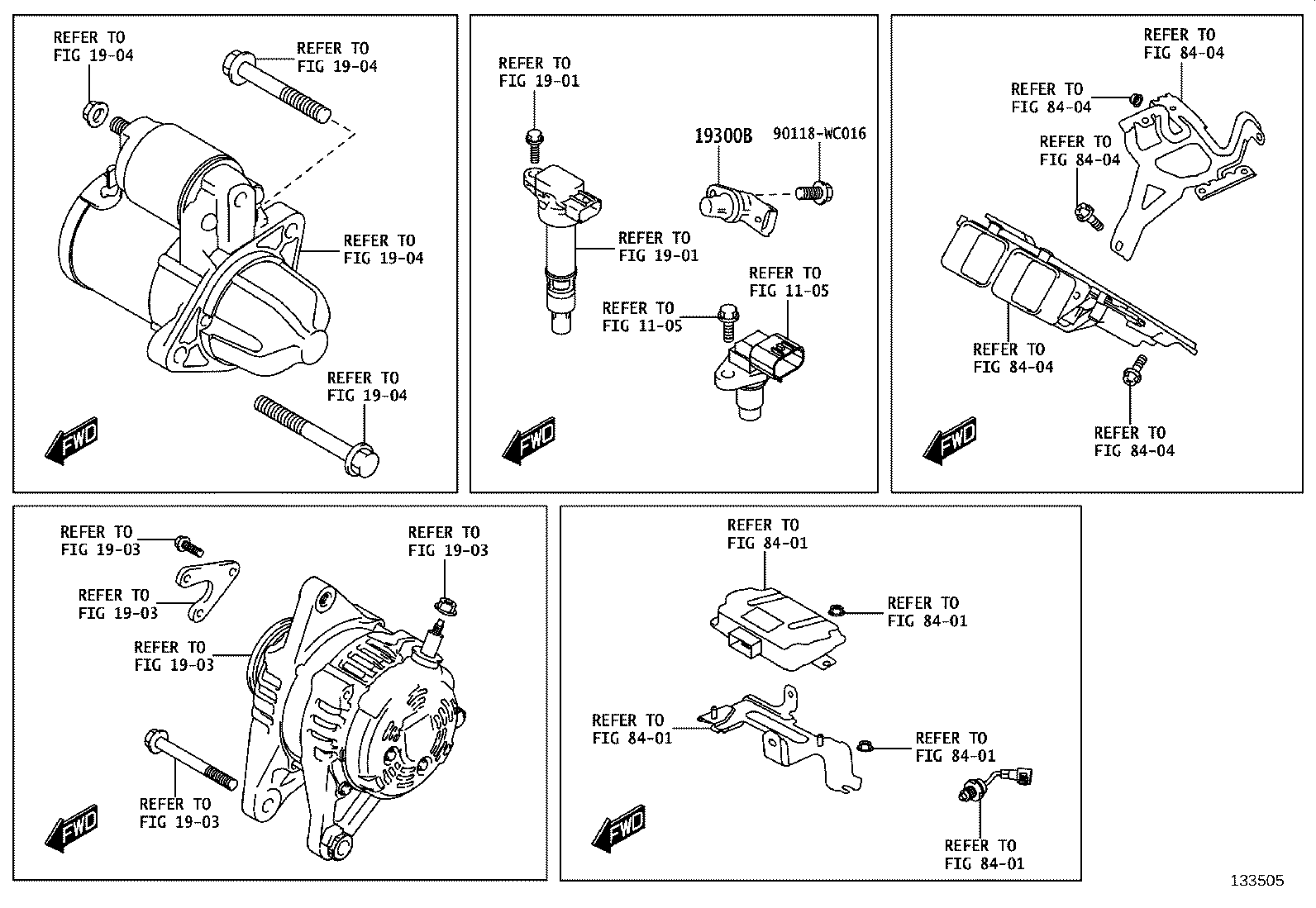 REFER TO
FIG 19-04

REFER TO
FIG 19-04

REFER TO
FIG 19-04

REFER TO
FIG 19-04

FWD

REFER TO
FIG 19-01

19300B

90118-WC016

REFER TO
FIG 19-01

REFER TO
FIG 11-05

REFER TO
FIG 11-05

FWD

REFER TO
FIG 84-04

REFER TO
FIG 84-04

REFER TO
FIG 84-04

REFER TO
FIG 84-04

REFER TO
FIG 84-04

FWD

REFER TO
FIG 19-03

REFER TO
FIG 19-03

REFER TO
FIG 19-03

REFER TO
FIG 19-03

REFER TO
FIG 19-03

FWD

REFER TO
FIG 84-01

REFER TO
FIG 84-01

REFER TO
FIG 84-01

REFER TO
FIG 84-01

REFER TO
FIG 84-01

FWD

133505