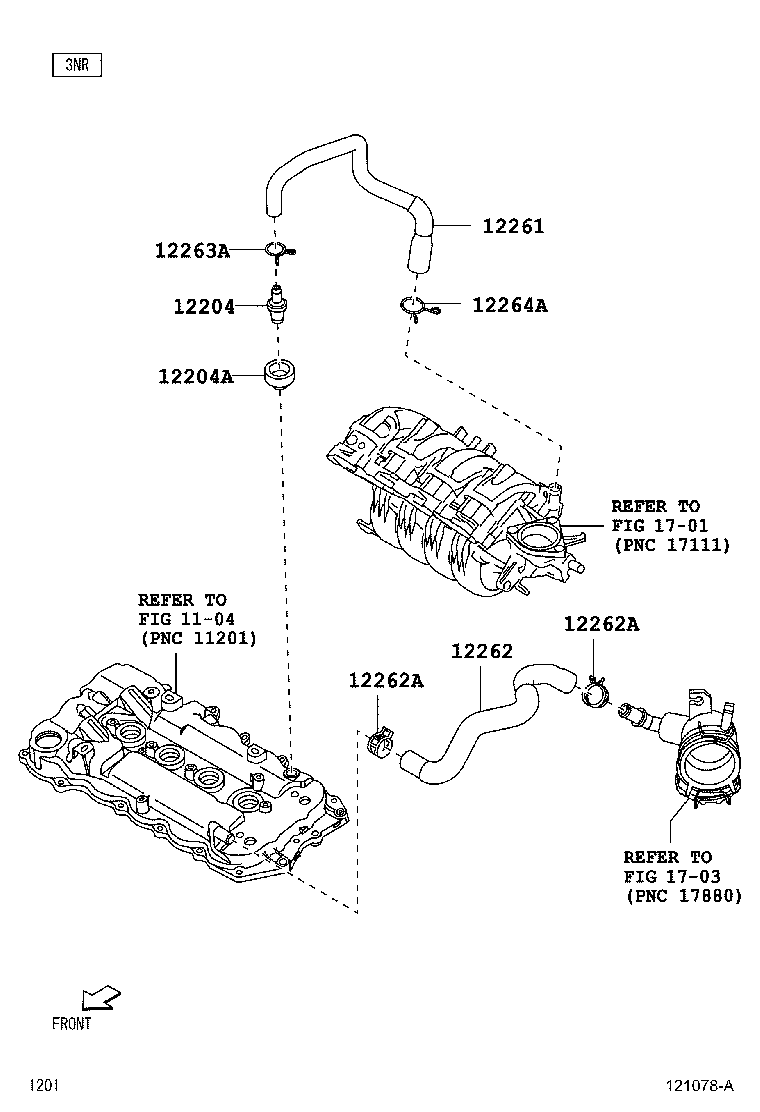 3NR

12261

12263A

12204

12264A

12204A

REFER TO
FIG 17-01
(PNC 17111)

REFER TO
FIG 11-04
(PNC 11201)

12262A

12262

12262A

REFER TO
FIG 17-03
(PNC 17880)

FRONT

1201

121078-A