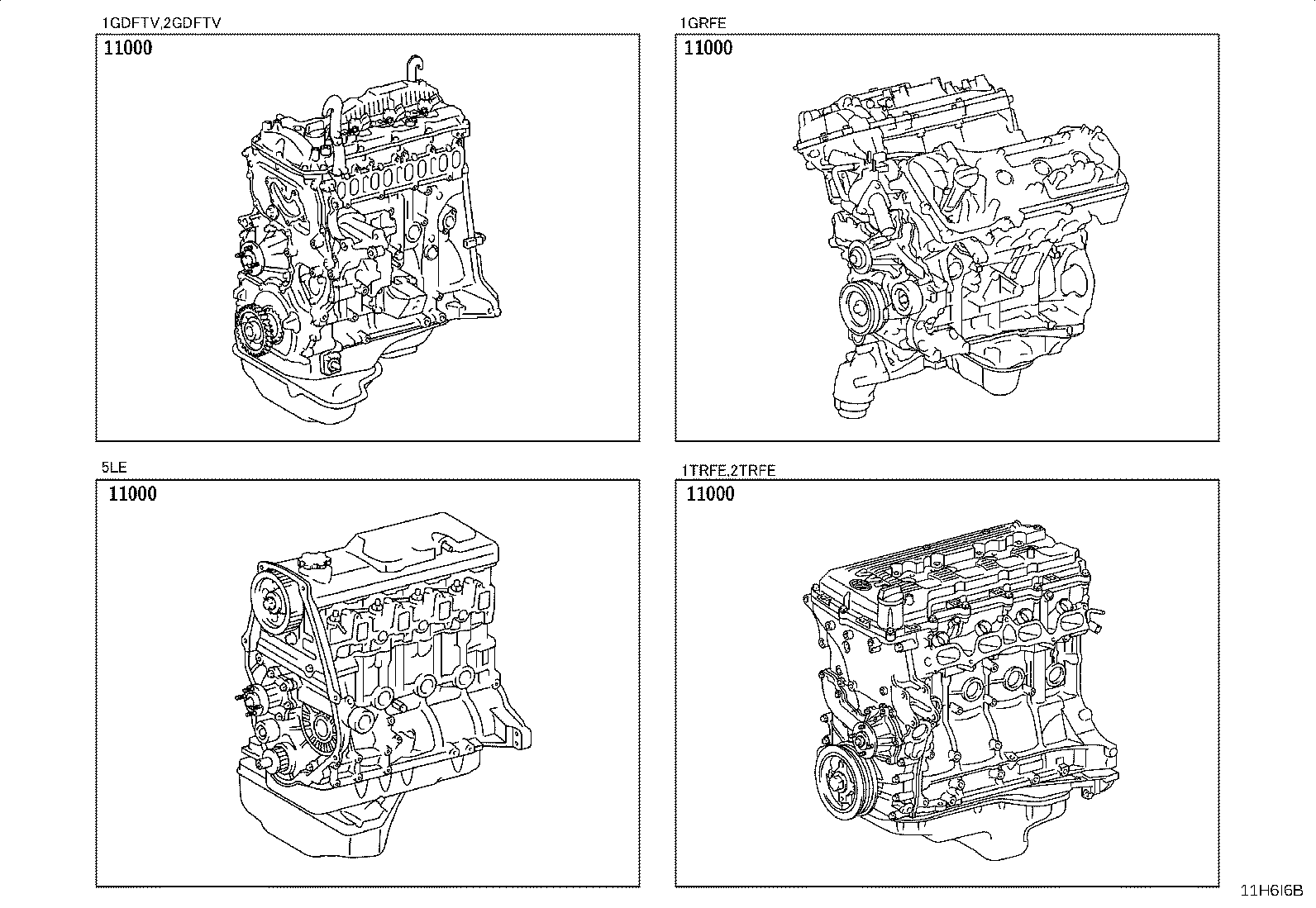 1GDFTV,2GDFTV

11000

1GRFE

11000

5LE

11000

1TRFE,2TRFE

11000

11H6I6B