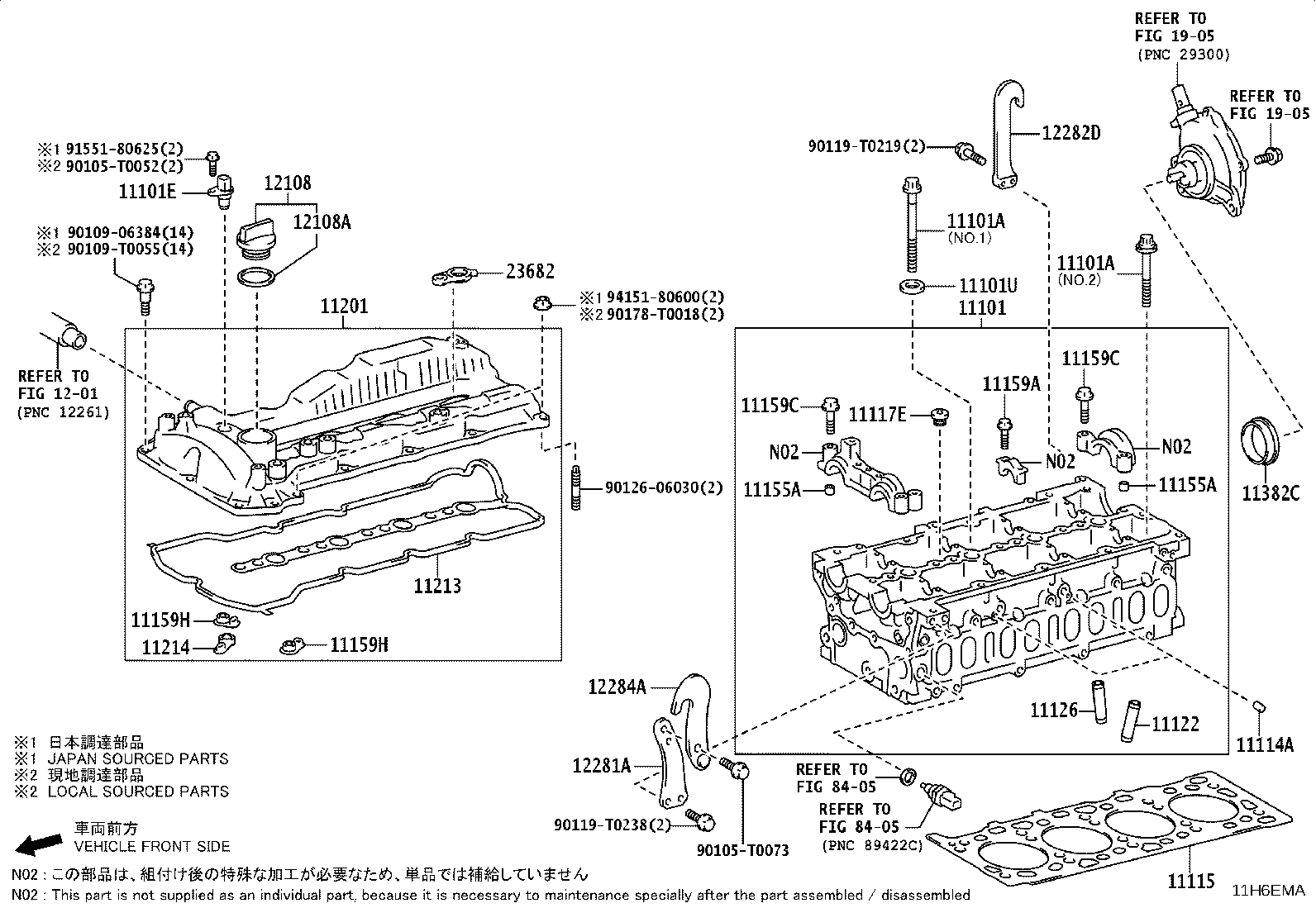 REFER TO
FIG 19-05
(PNC 29300)

REFER TO
FIG 19-05

※1 91551-80625(2)
※2 90105-T0052(2)

11101E

12108

12108A

※1 90109-06384(14)
※2 90109-T0055(14)

23682

※1 94151-80600(2)
※2 90178-T0018(2)

11201

REFER TO
FIG 12-01
(PNC 12261)

90126-06030(2)

11213

11159H

11214

11159H

90119-T0219(2)

12282D

11101A
(NO.1)

11101U

11101

11101A
(NO.2)

11159C

11159A

11159C

11117E

N02

N02

N02

11155A

11155A

11382C

11126

11122

11114A

12284A

12281A

90119-T0238(2)

90105-T0073

REFER TO
FIG 84-05

REFER TO
FIG 84-05
(PNC 89422C)

11115

※1 日本調達部品
※1 JAPAN SOURCED PARTS
※2 現地調達部品
※2 LOCAL SOURCED PARTS

車両前方
VEHICLE FRONT SIDE

N02 : この部品は、組付け後の特殊な加工が必要なため、単品では補給していません
N02 : This part is not supplied as an individual part, because it is necessary to maintenance specially after the part assembled / disassembled

11H6EMA