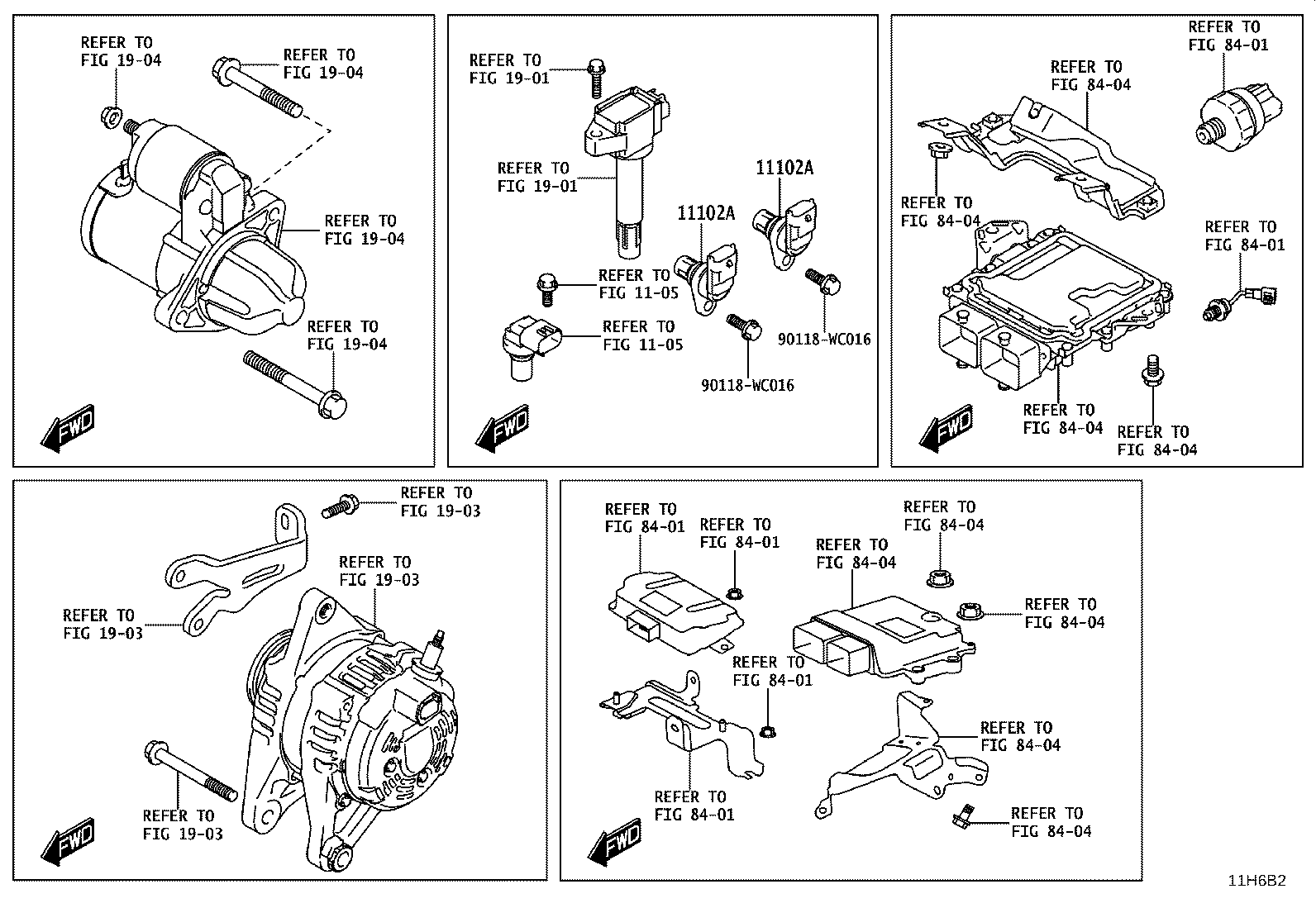 REFER TO
FIG 19-04

REFER TO
FIG 19-04

REFER TO
FIG 19-04

REFER TO
FIG 19-04

FWD

REFER TO
FIG 19-01

REFER TO
FIG 19-01

11102A

11102A

REFER TO
FIG 11-05

REFER TO
FIG 11-05

90118-WC016

90118-WC016

FWD

REFER TO
FIG 84-01

REFER TO
FIG 84-04

REFER TO
FIG 84-04

REFER TO
FIG 84-01

REFER TO
FIG 84-04

REFER TO
FIG 84-04

FWD

REFER TO
FIG 19-03

REFER TO
FIG 19-03

REFER TO
FIG 19-03

REFER TO
FIG 19-03

FWD

REFER TO
FIG 84-01

REFER TO
FIG 84-01

REFER TO
FIG 84-04

REFER TO
FIG 84-04

REFER TO
FIG 84-04

REFER TO
FIG 84-01

REFER TO
FIG 84-04

REFER TO
FIG 84-01

REFER TO
FIG 84-04

FWD

11H6B2