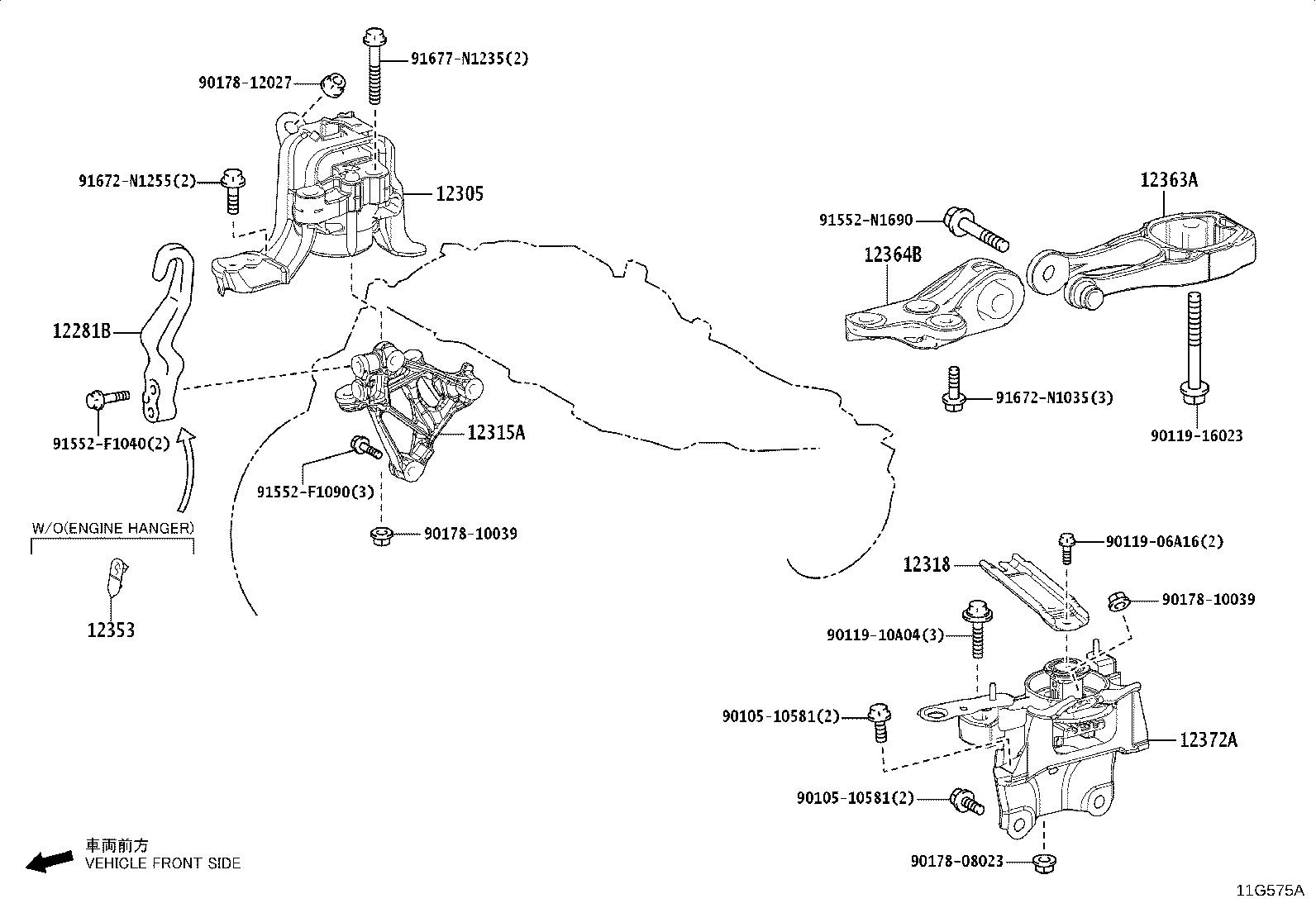 91677-N1235(2)
90178-12027
91672-N1255(2)
12305
12281B
91552-F1040(2)
12315A
91552-F1090(3)
90178-10039
W/O(ENGINE HANGER)
12353
12363A
91552-N1690
12364B
91672-N1035(3)
90119-16023
90119-06A16(2)
12318
90178-10039
90119-10A04(3)
90105-10581(2)
12372A
90105-10581(2)
90178-08023
車両前方
VEHICLE FRONT SIDE
11G575A