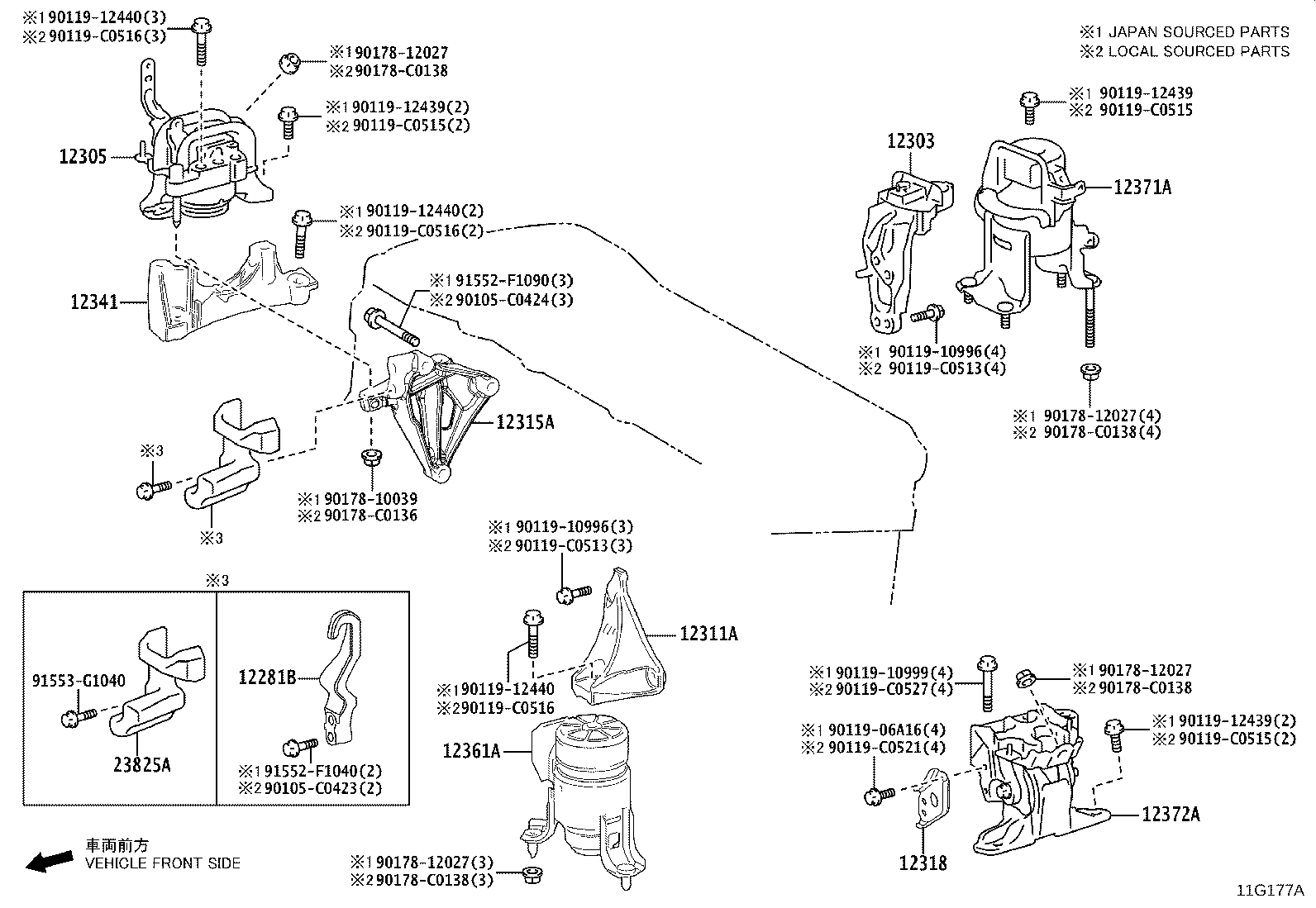 ※1 90119-12440(3)
※2 90119-C0516(3)

※1 90178-12027
※2 90178-C0138

※1 90119-12439(2)
※2 90119-C0515(2)

12305

※1 90119-12440(2)
※2 90119-C0516(2)

12341

※1 91552-F1090(3)
※2 90105-C0424(3)

12315A

※3

※3

※1 90178-10039
※2 90178-C0136

※1 JAPAN SOURCED PARTS
※2 LOCAL SOURCED PARTS

※1 90119-12439
※2 90119-C0515

12303

12371A

※1 90119-10996(4)
※2 90119-C0513(4)

※1 90178-12027(4)
※2 90178-C0138(4)

※1 90119-10996(3)
※2 90119-C0513(3)

※3

91553-G1040

23825A

12281B

※1 91552-F1040(2)
※2 90105-C0423(2)

12311A

※1 90119-12440
※2 90119-C0516

12361A

※1 90178-12027(3)
※2 90178-C0138(3)

※1 90119-10999(4)
※2 90119-C0527(4)

※1 90178-12027
※2 90178-C0138

※1 90119-06A16(4)
※2 90119-C0521(4)

※1 90119-12439(2)
※2 90119-C0515(2)

12372A

12318

車両前方
VEHICLE FRONT SIDE

11G177A