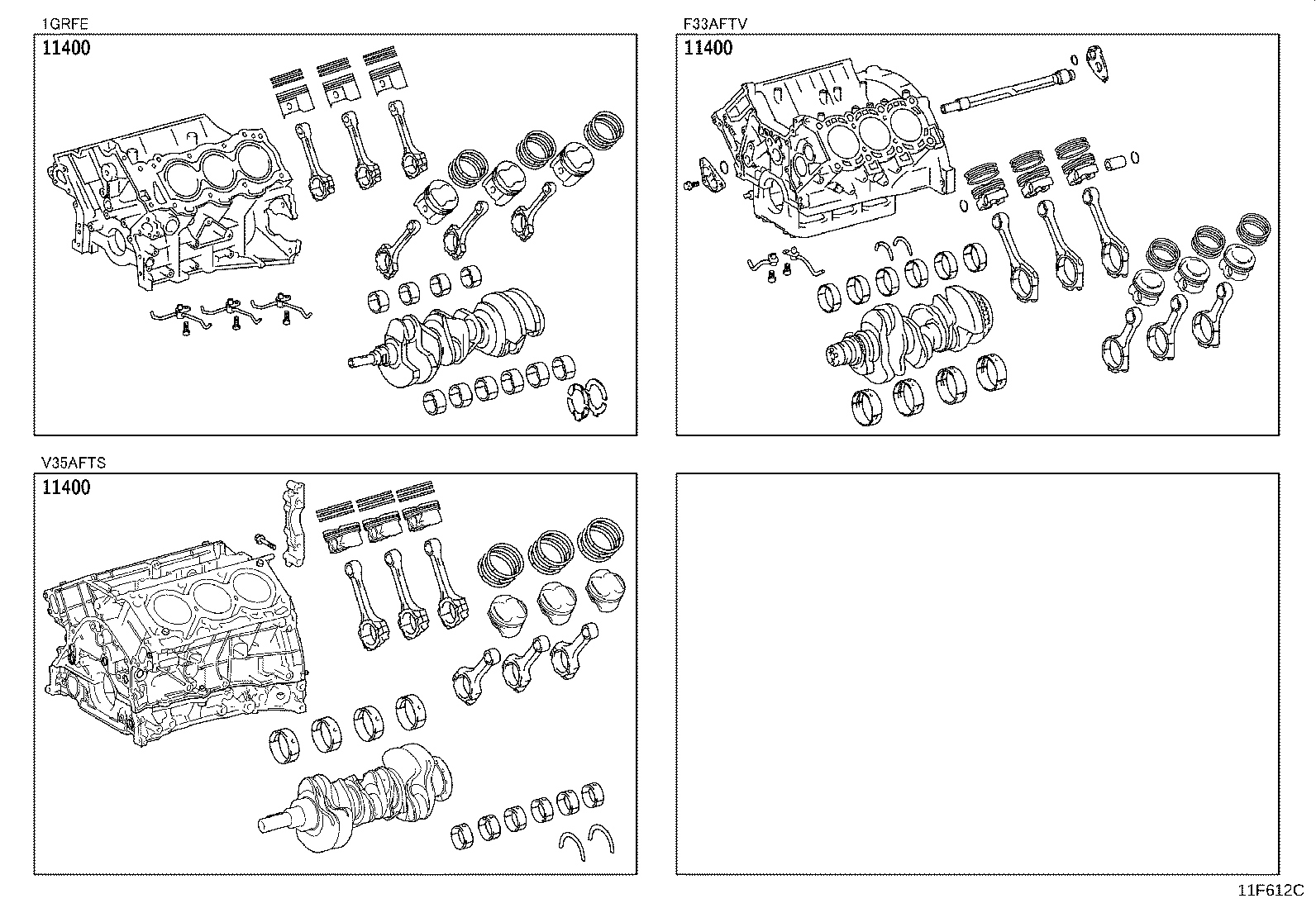 1GRFE

11400

F33AFTV

11400

V35AFTS

11400

11F612C