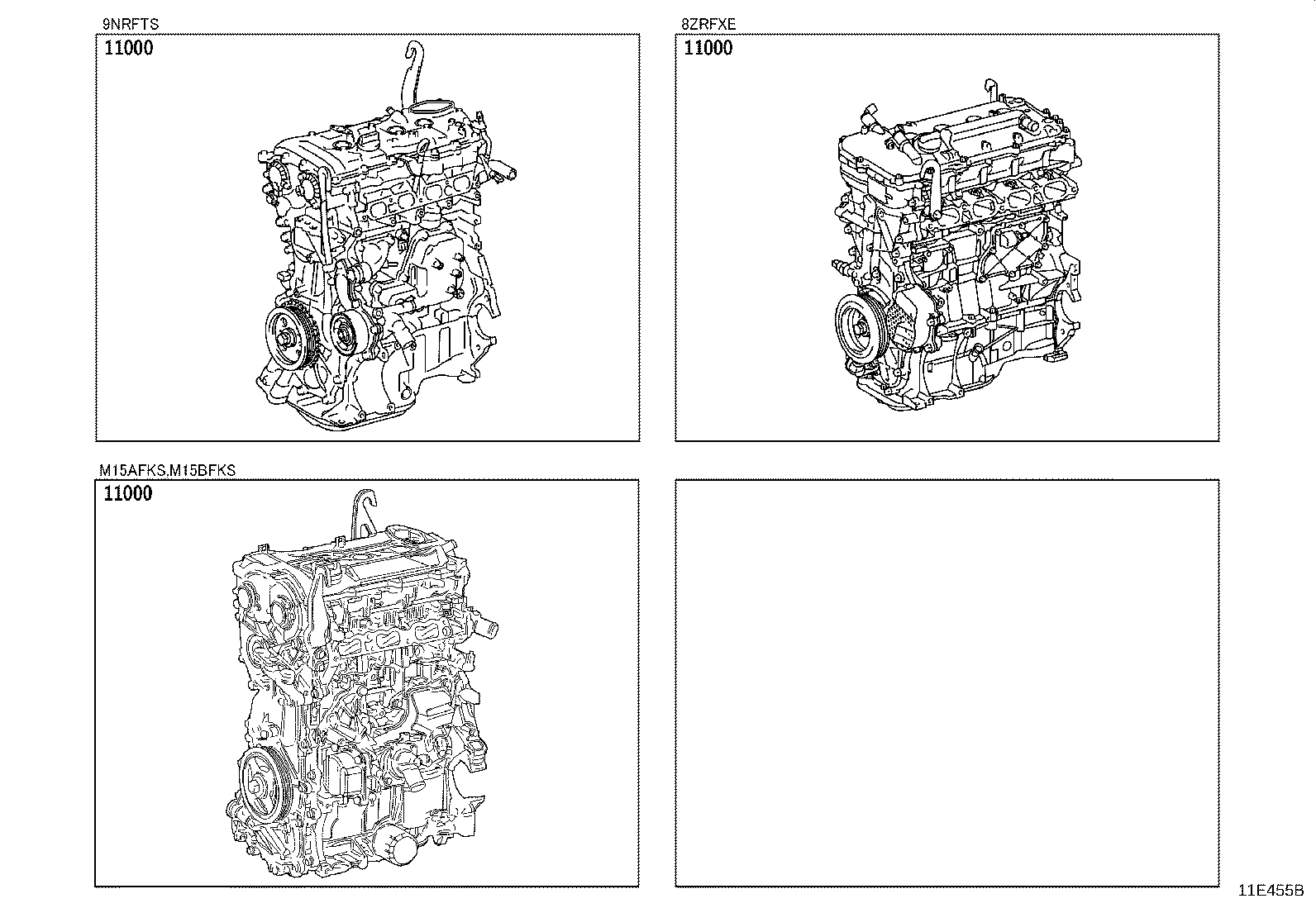 9NRFTS
11000

8ZRFXE
11000

M15AFKS.M15BFKS
11000

11E455B