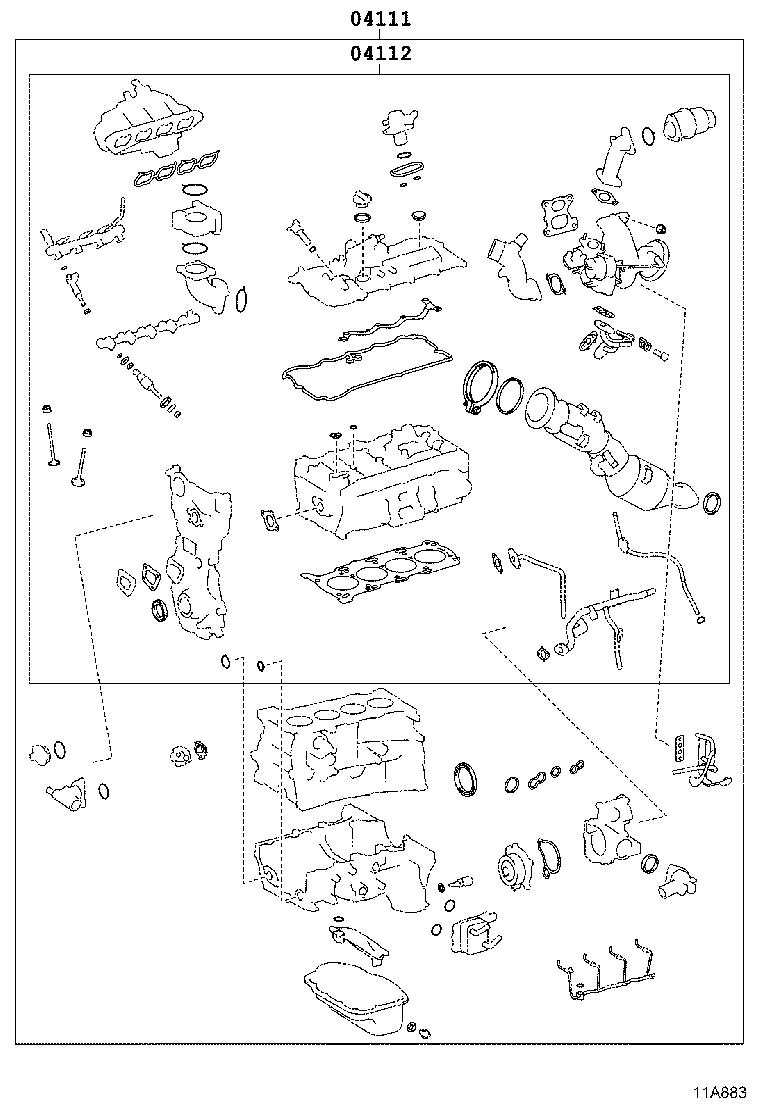 04111
04112

11A883