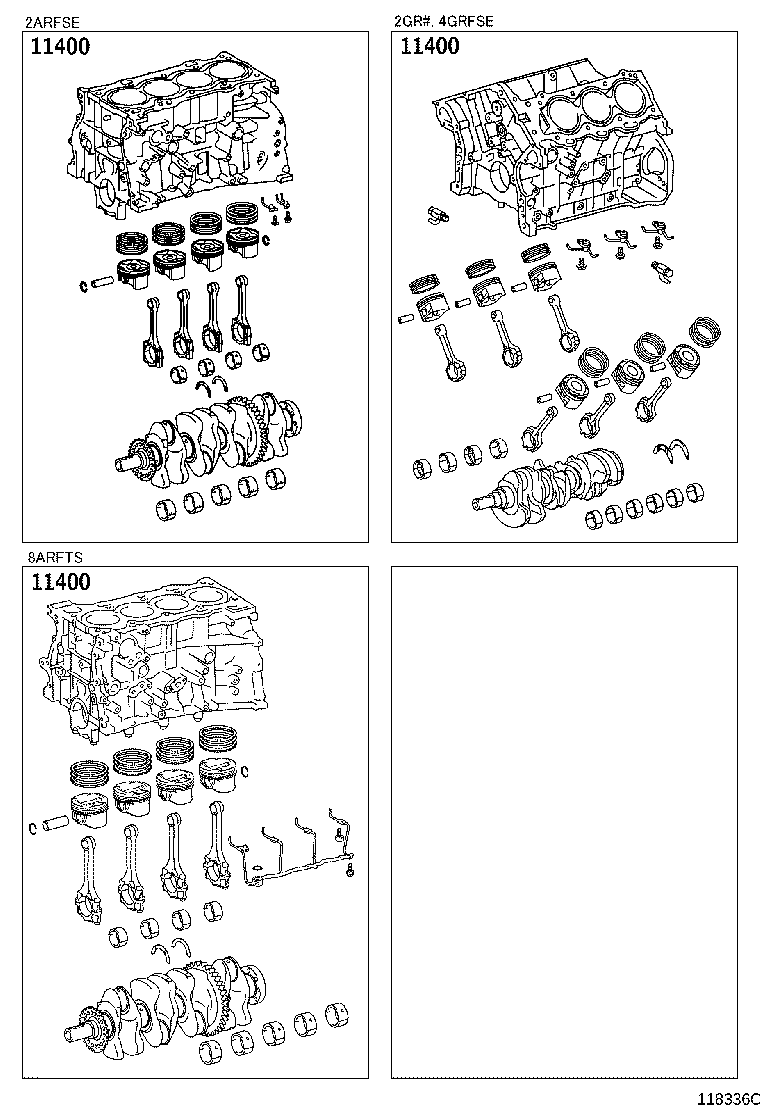 2ARFSE

11400

2GR#, 4GRFSE

11400

8ARFTS

11400

118336C