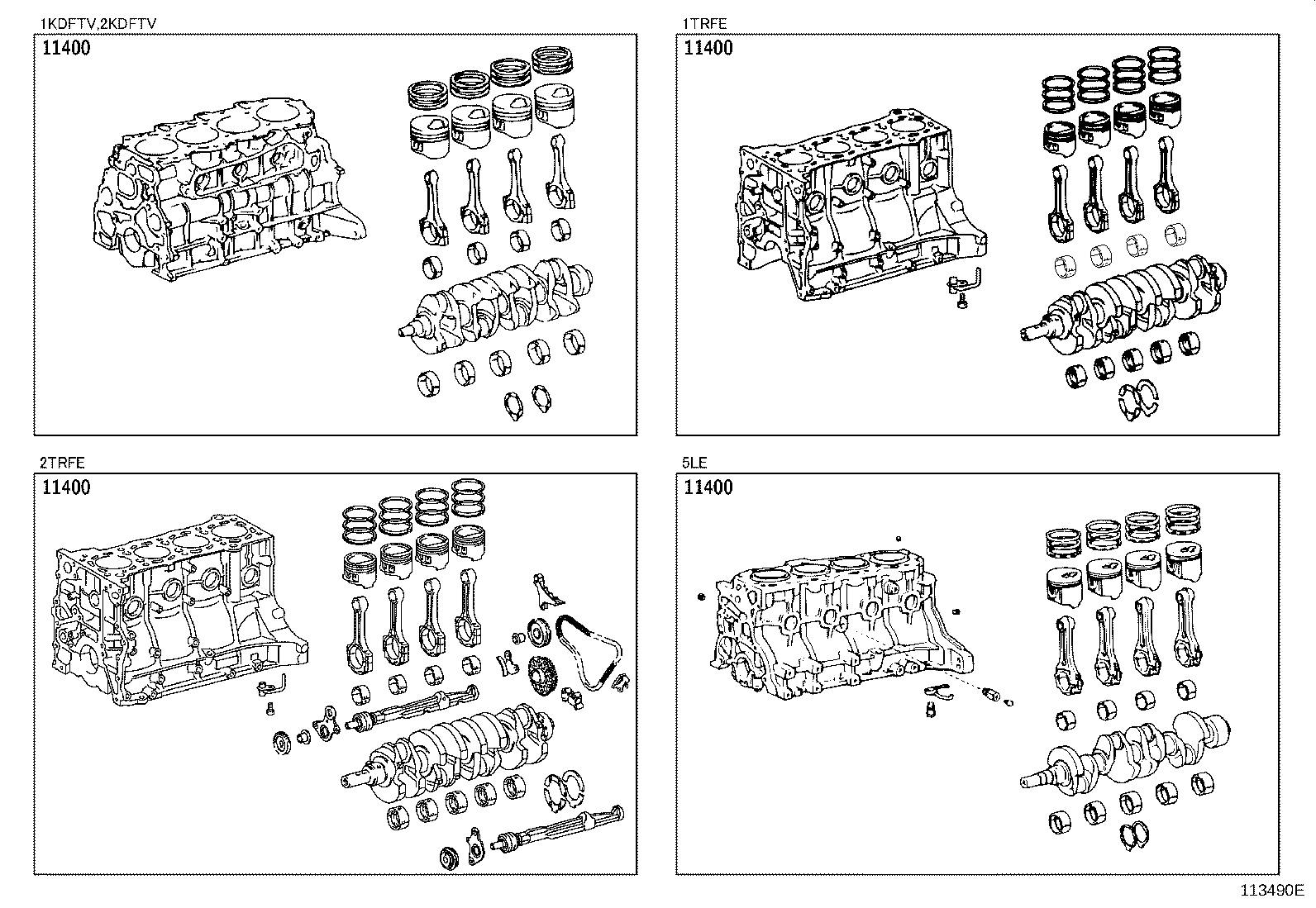 1KDFTV,2KDFTV
11400

1TRFE
11400

2TRFE
11400

5LE
11400

113490E