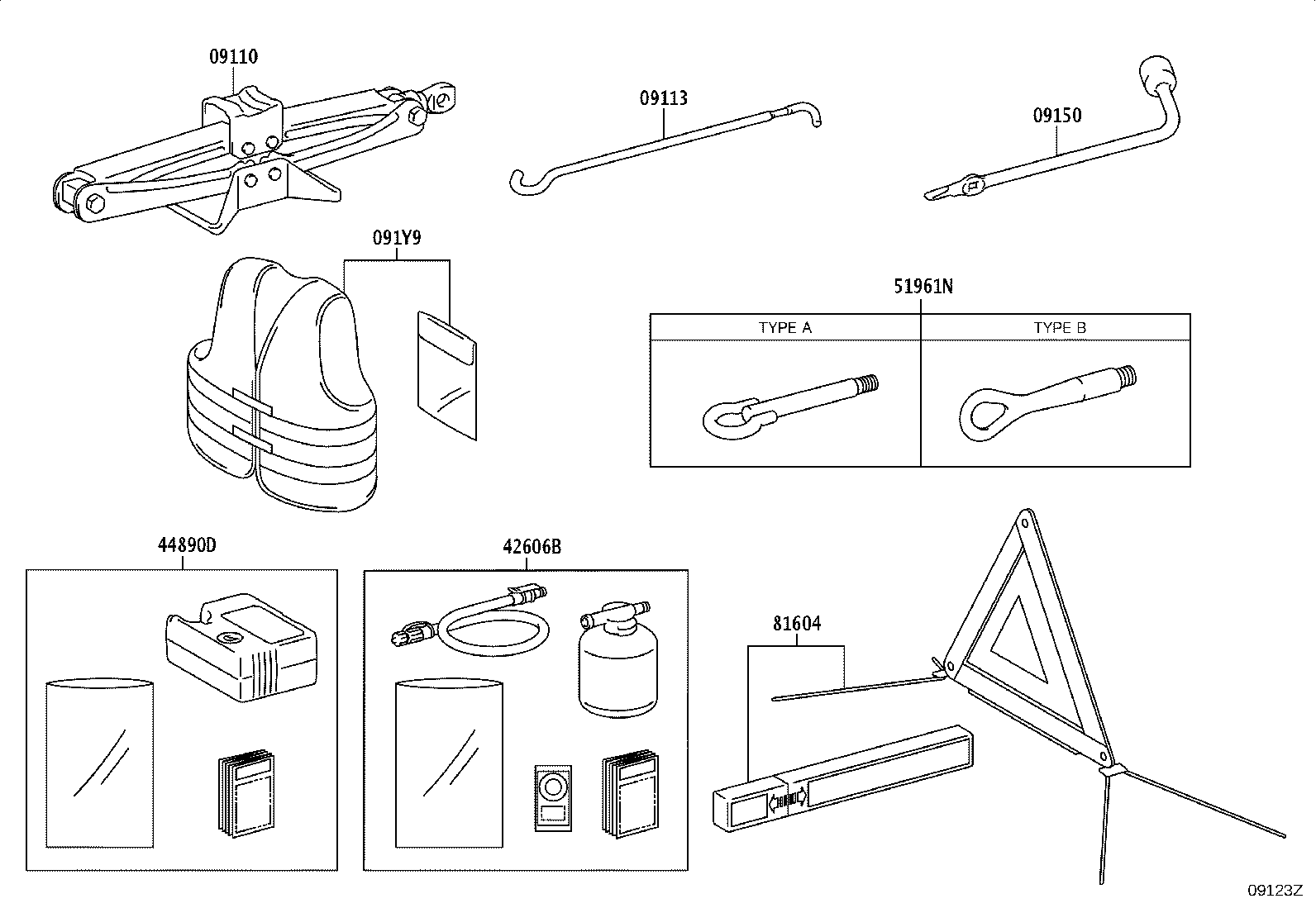 09110

09113

09150

091Y9

51961N

TYPE A

TYPE B

44890D

42606B

81604

09123Z