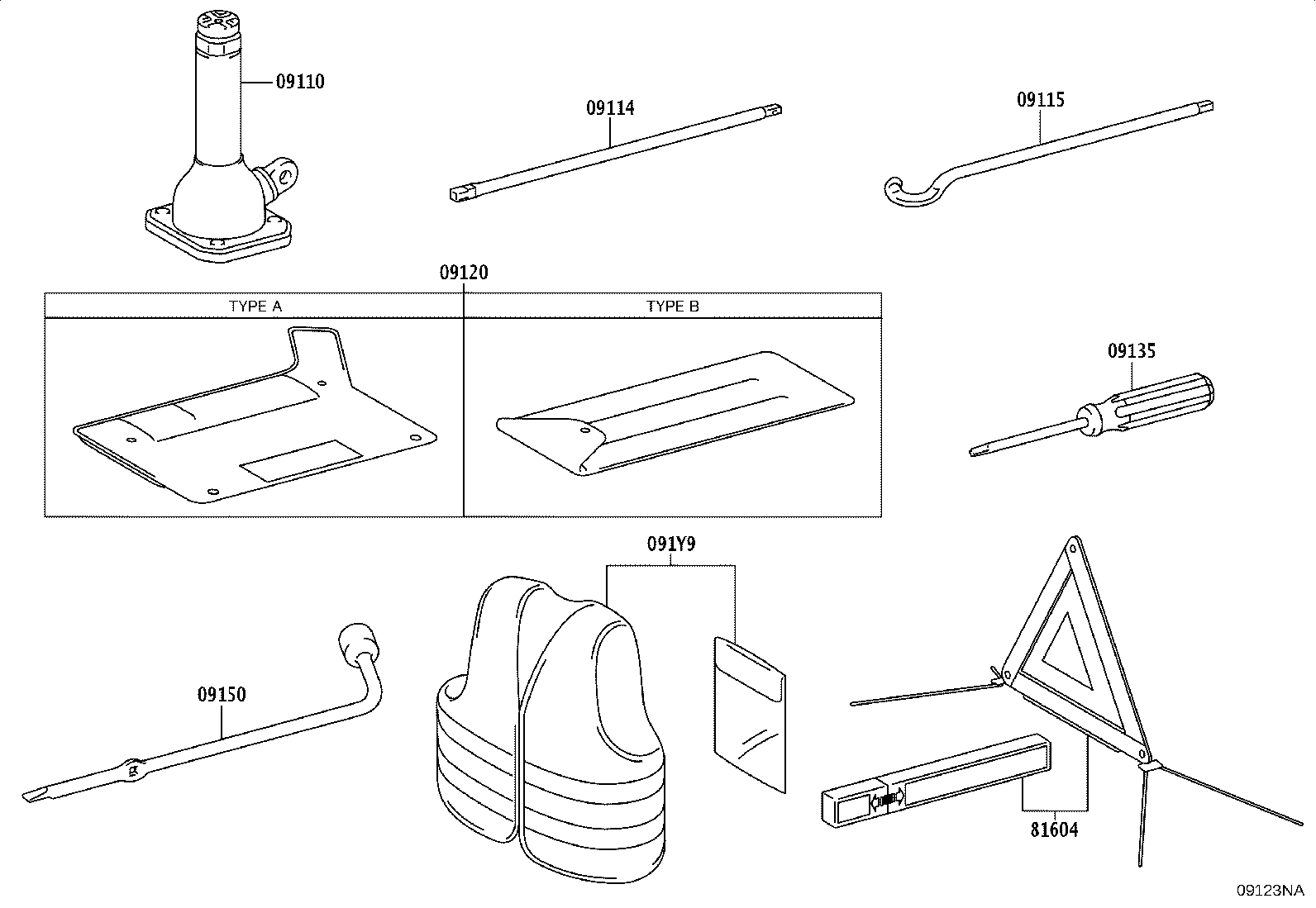 09110

09114

09115

09120

TYPE A

TYPE B

09135

091Y9

09150

81604

09123NA