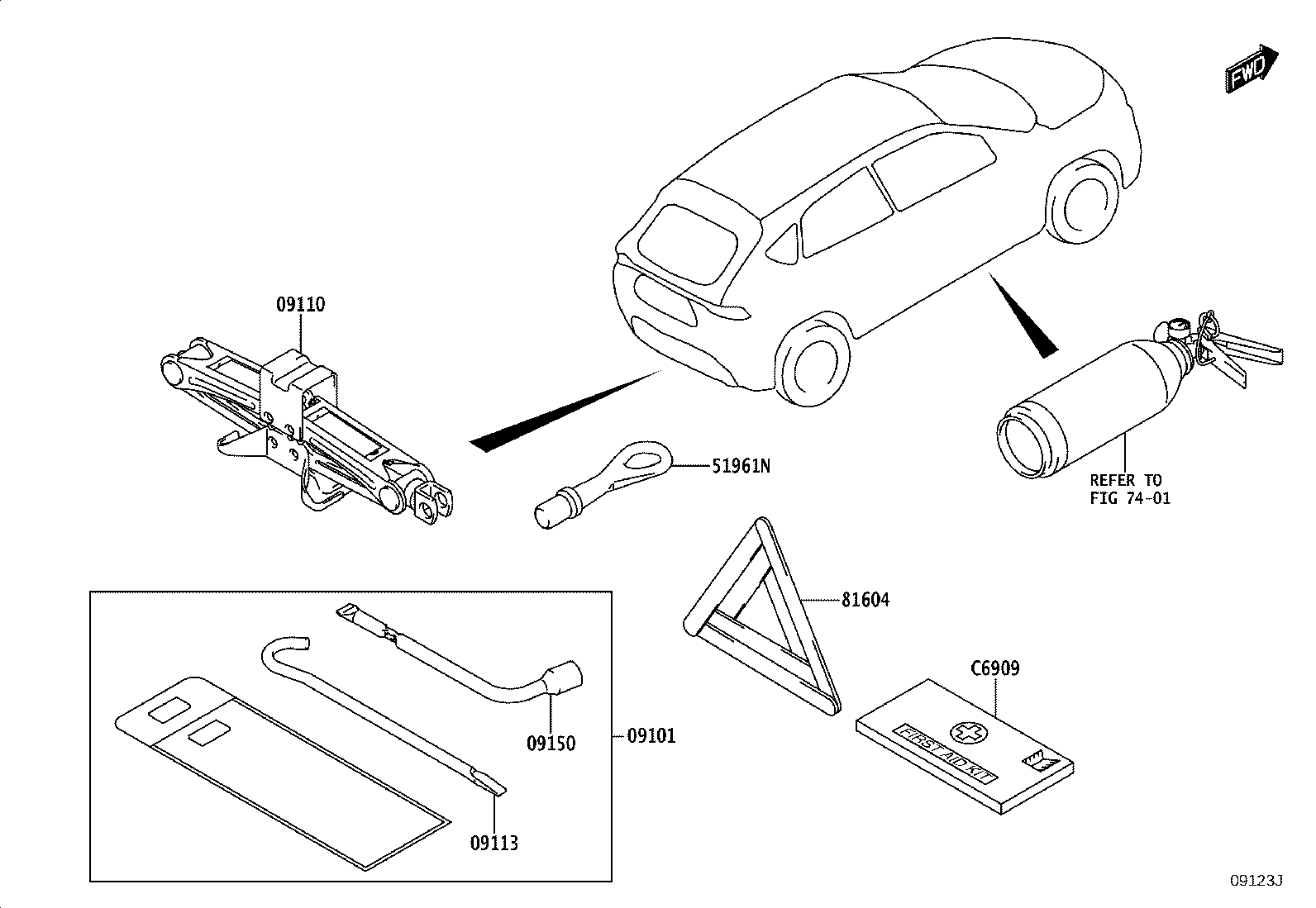 FWD

09110

51961N

REFER TO
FIG 74-01

81604

C6909

FIRST AID KIT

09150

09101

09113

09123J