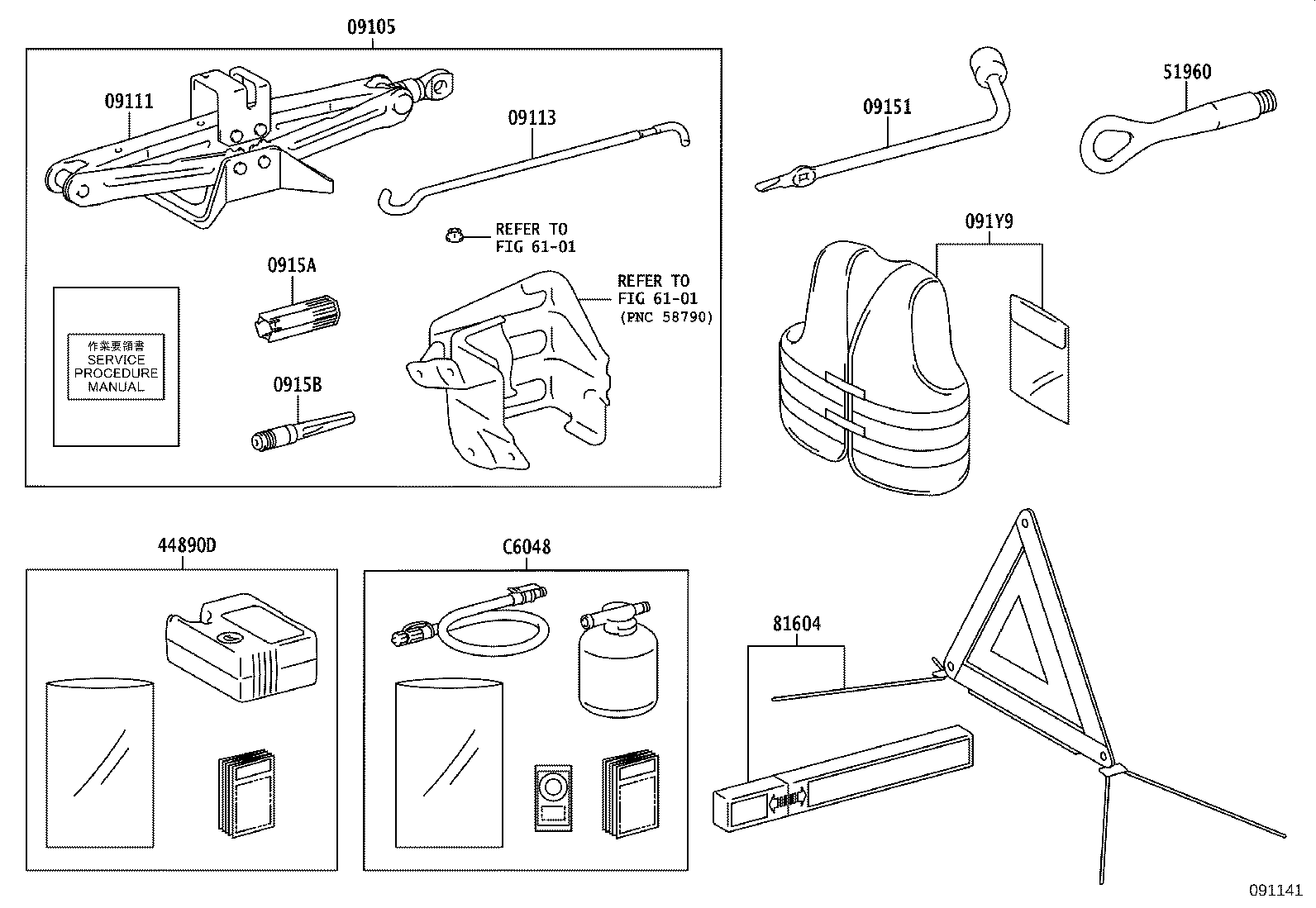 09105

09111

09113

REFER TO
FIG 61-01

0915A

REFER TO
FIG 61-01
(PNC 58790)

作業要領書
SERVICE
PROCEDURE
MANUAL

0915B

09151

51960

091Y9

44890D

C6048

81604

091141