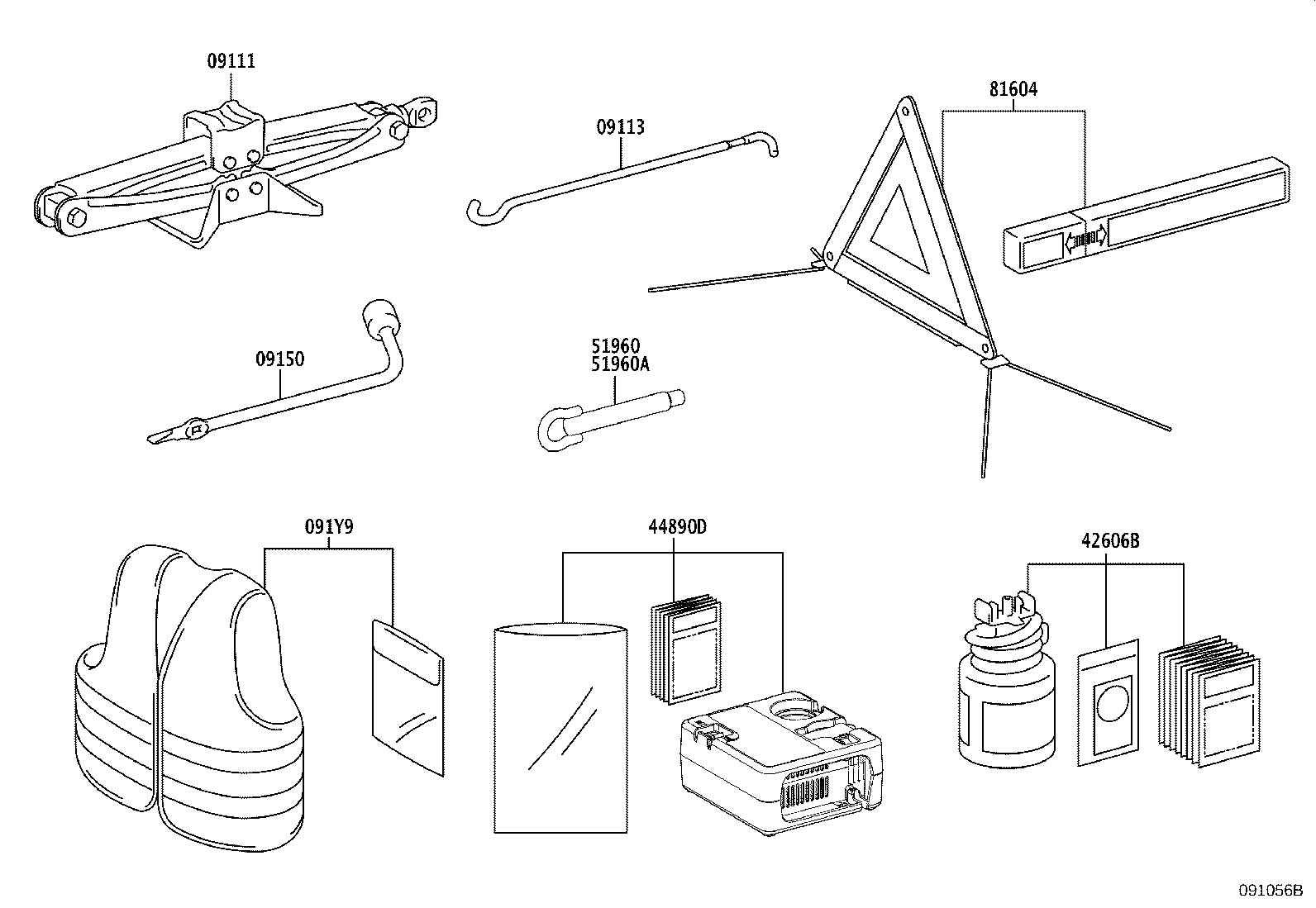 09111

09113

81604

09150

51960
51960A

091Y9

44890D

42606B

091056B