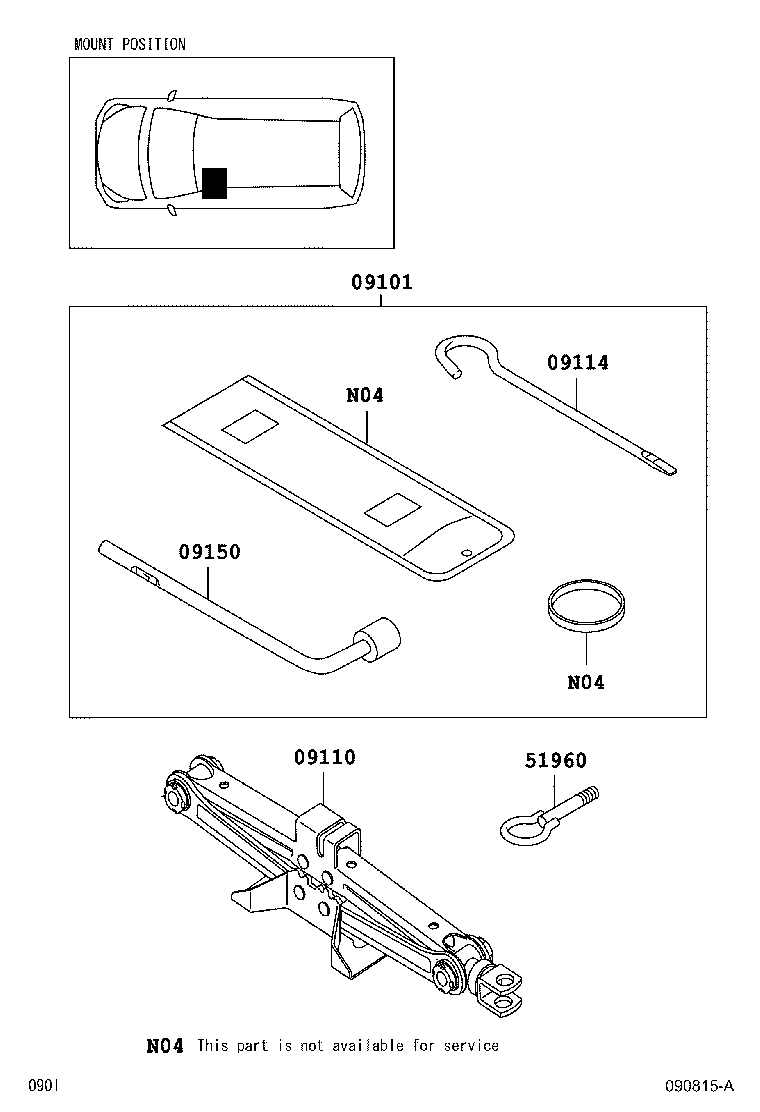 MOUNT POSITION

09101

09114

N04

09150

N04

09110

51960

N04 This part is not available for service

0901

090815-A