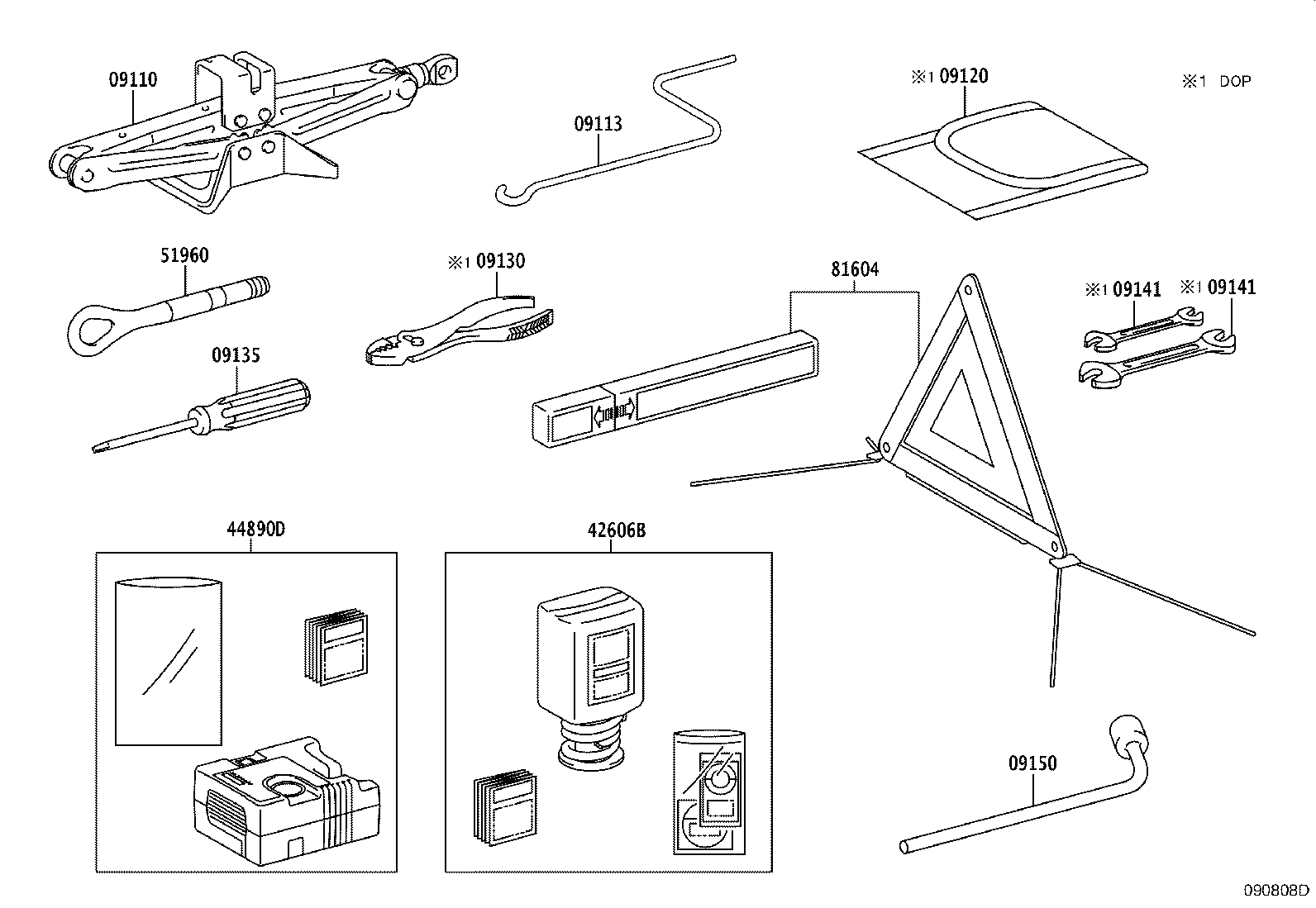 09110

09113

※1 09120

※1 DOP

51960

※1 09130

81604

※1 09141 ※1 09141

09135

44890D

42606B

09150

090808D