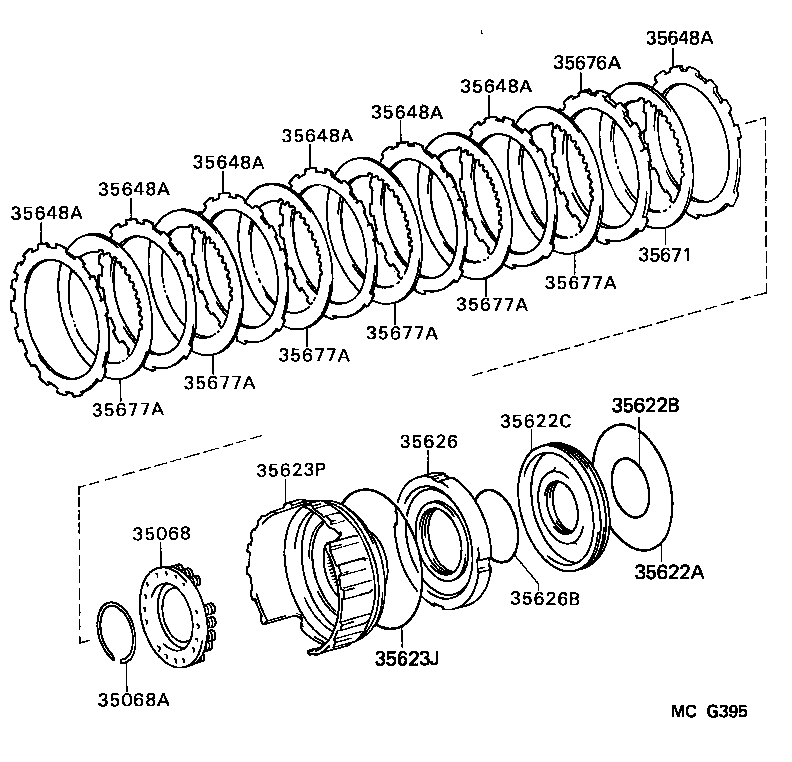 35648A
35676A
35648A
35648A
35648A
35648A
35648A
35648A
35671
35677A
35677A
35677A
35677A
35677A
35677A
35622B
35622C
35626
35623P
35068
35622A
35626B
35623J
35068A
MC G395