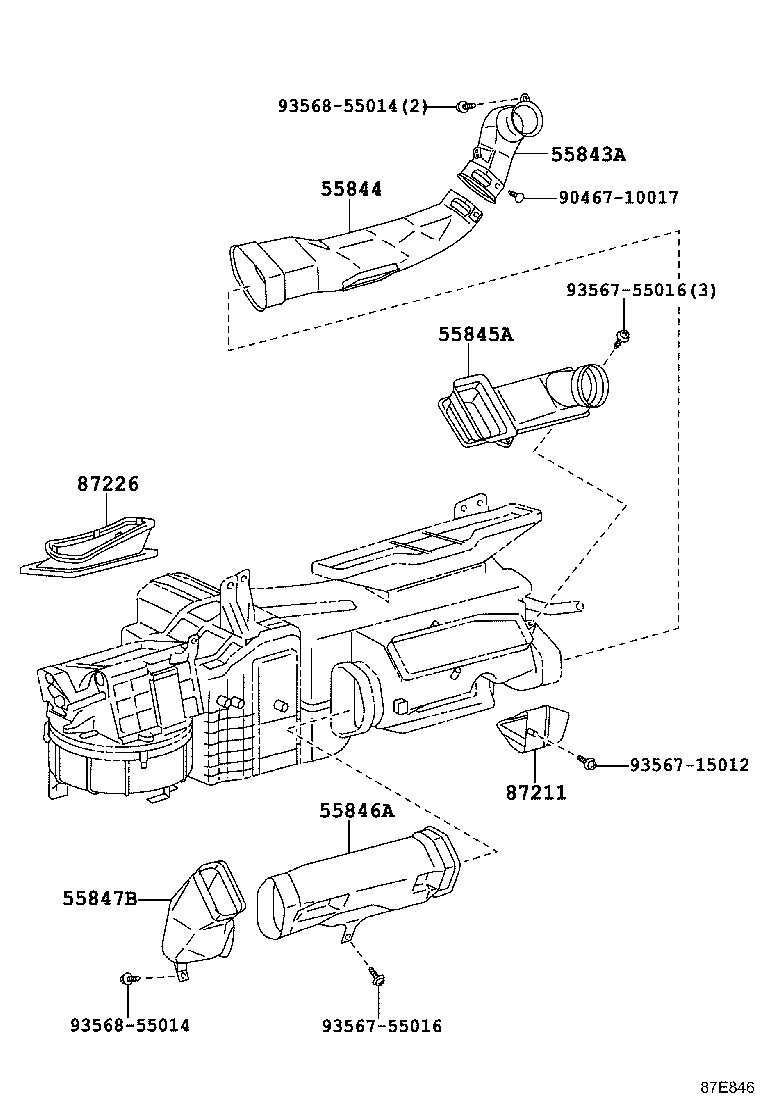 93568-55014(2)
55843A
55844
90467-10017
93567-55016(3)
55845A
87226
93567-15012
87211
55846A
55847B
93568-55014
93567-55016
87E846