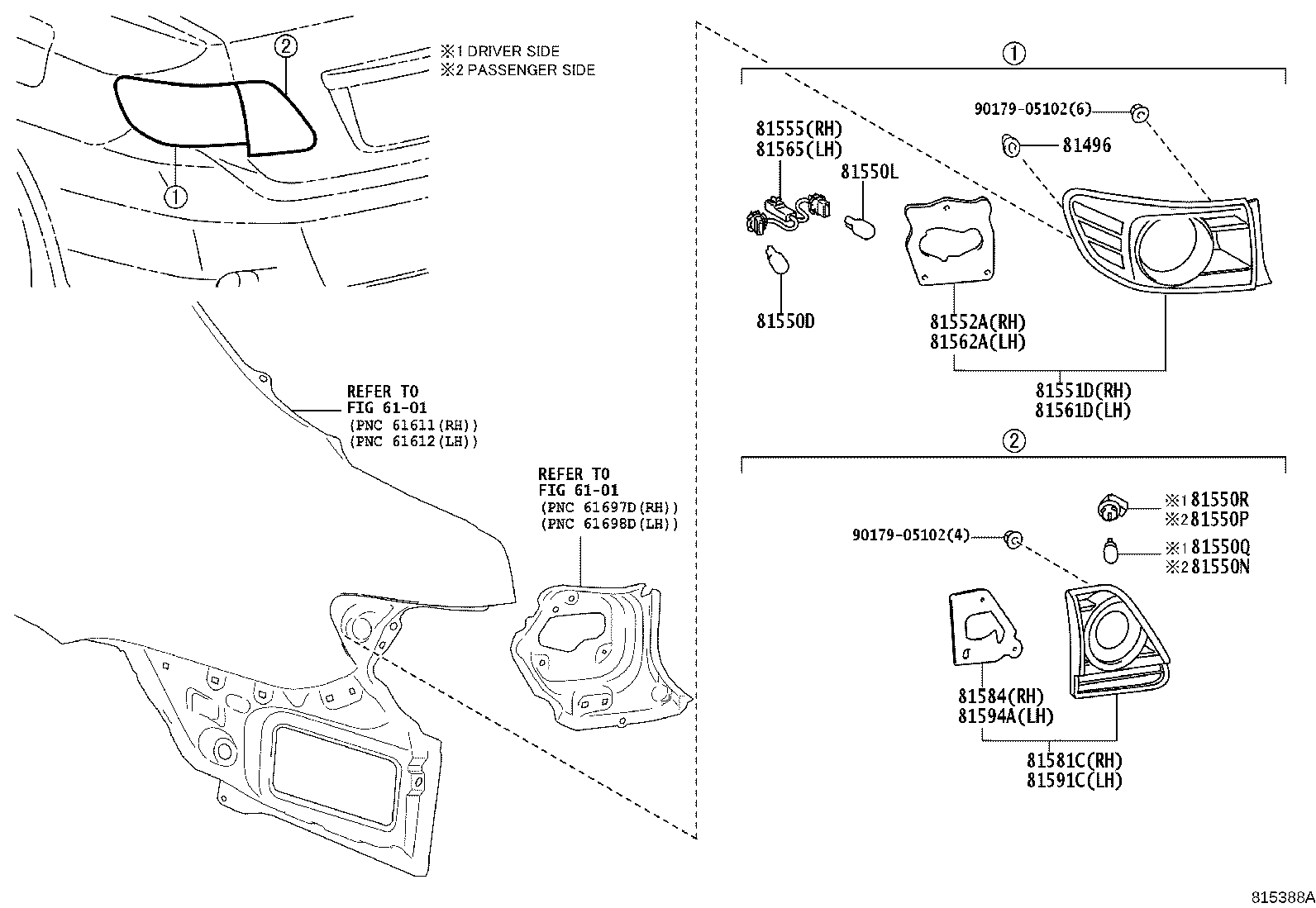 ②
①
※1 DRIVER SIDE
※2 PASSENGER SIDE

REFER TO
FIG 61-01
(PNC 61611(RH))
(PNC 61612(LH))

REFER TO
FIG 61-01
(PNC 61697D(RH))
(PNC 61698D(LH))

①
90179-05102(6)
81496
81555(RH)
81565(LH)
81550L
81550D
81552A(RH)
81562A(LH)
81551D(RH)
81561D(LH)

②
90179-05102(4)
※1 81550R
※2 81550P
※1 81550Q
※2 81550N
81584(RH)
81594A(LH)
81581C(RH)
81591C(LH)

815388A