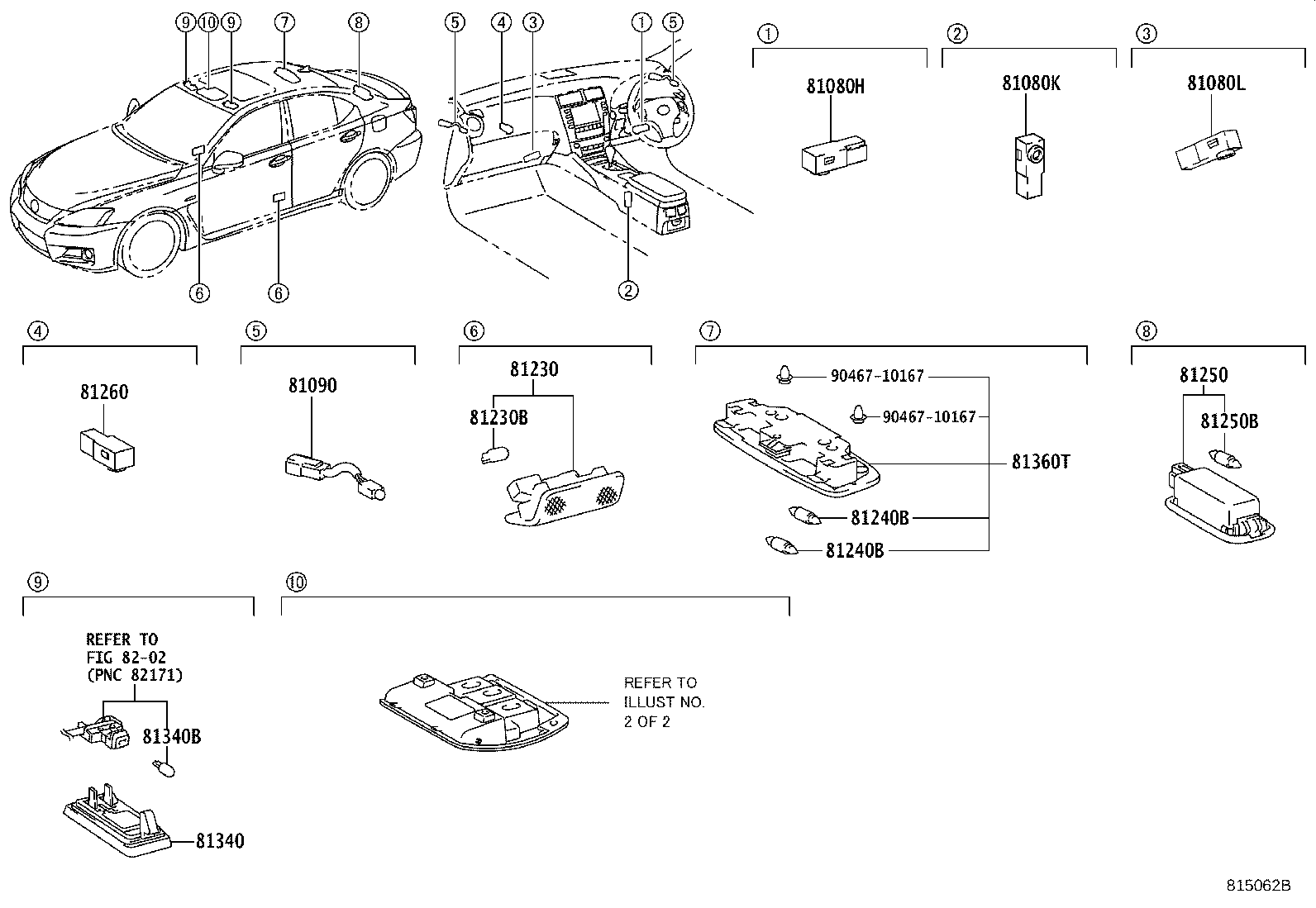 ⑨ ⑩ ⑨ ⑦ ⑧

⑥ ⑥

⑤ ④ ③ ① ⑤

②

①
81080H

②
81080K

③
81080L

④
81260

⑤
81090

⑥
81230
81230B

⑦
90467-10167
90467-10167
81360T
81240B
81240B

⑧
81250
81250B

⑨
REFER TO
FIG 82-02
(PNC 82171)
81340B
81340

⑩
REFER TO
ILLUST NO.
2 OF 2

815062B